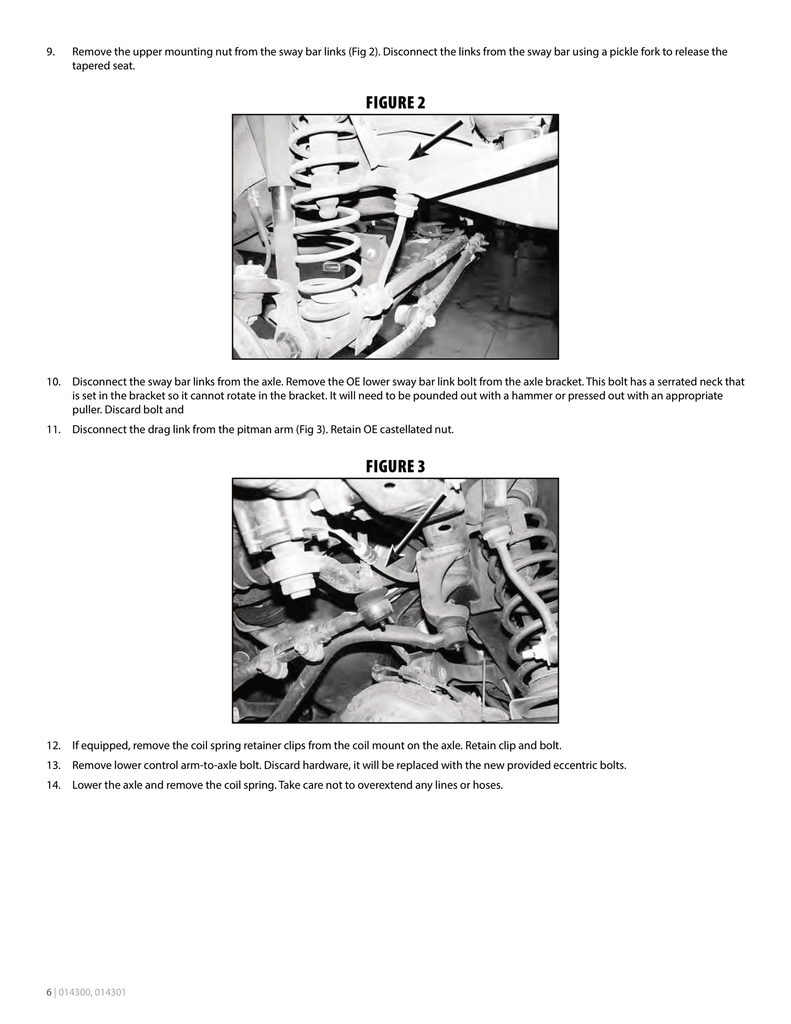 9. Remove the upper mounting nut from the sway bar links (Fig 2). Disconnect the links from the sway bar using a pickle fork to release the tapered seat.

FIGURE 2

10. Disconnect the sway bar links from the axle. Remove the OE lower sway bar link bolt from the axle bracket. This bolt has a serrated neck that is set in the bracket so it cannot rotate in the bracket. It will need to be pounded out with a hammer or pressed out with an appropriate puller. Discard bolt and

11. Disconnect the drag link from the pitman arm (Fig 3). Retain OE castellated nut.

FIGURE 3

12. If equipped, remove the coil spring retainer clips from the coil mount on the axle. Retain clip and bolt.

13. Remove lower control arm-to-axle bolt. Discard hardware, it will be replaced with the new provided eccentric bolts.

14. Lower the axle and remove the coil spring. Take care not to overextend any lines or hoses.

6 | 014300, 014301