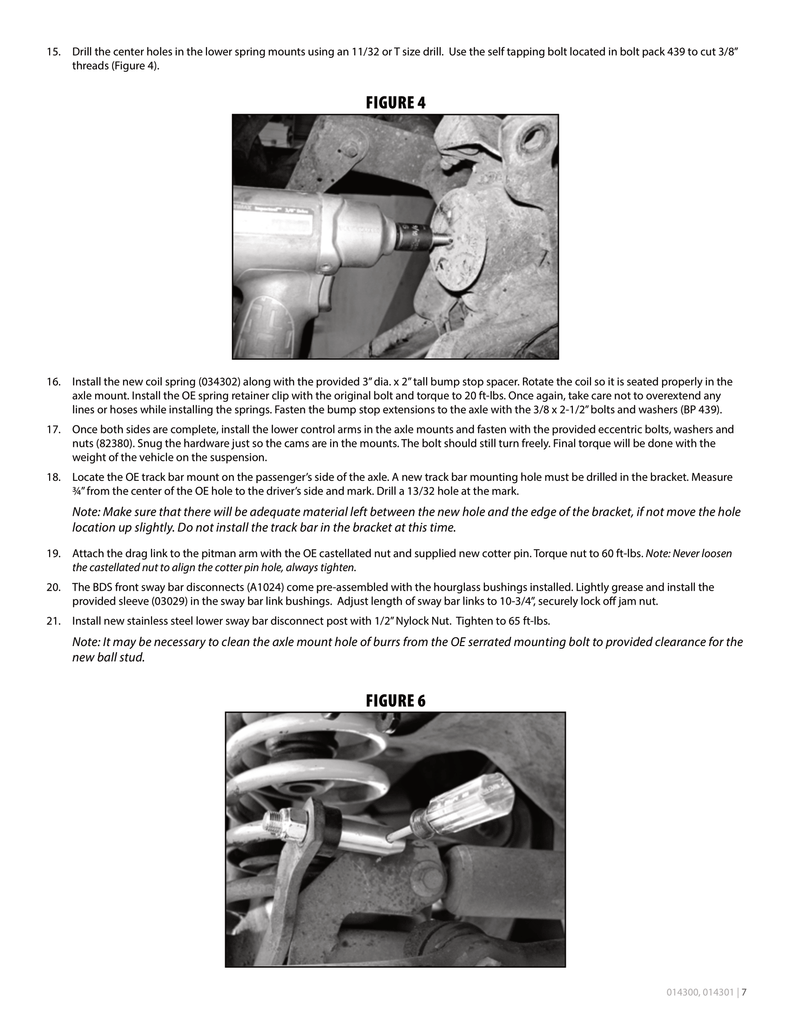 15. Drill the center holes in the lower spring mounts using an 11/32 or T size drill. Use the self tapping bolt located in bolt pack 439 to cut 3/8" threads (Figure 4).

FIGURE 4

16. Install the new coil spring (034302) along with the provided 3" dia. x 2" tall bump stop spacer. Rotate the coil so it is seated properly in the axle mount. Install the OE spring retainer clip with the original bolt and torque to 20 ft-lbs. Once again, take care not to overextend any lines or hoses while installing the springs. Fasten the bump stop extensions to the axle with the 3/8 x 2-1/2" bolts and washers (BP 439).

17. Once both sides are complete, install the lower control arms in the axle mounts and fasten with the provided eccentric bolts, washers and nuts (82380). Snug the hardware just so the cams are in the mounts. The bolt should still turn freely. Final torque will be done with the weight of the vehicle on the suspension.

18. Locate the OE track bar mount on the passenger's side of the axle. A new track bar mounting hole must be drilled in the bracket. Measure ¾" from the center of the OE hole to the driver's side and mark. Drill a 13/32 hole at the mark.

Note: Make sure that there will be adequate material left between the new hole and the edge of the bracket, if not move the hole location up slightly. Do not install the track bar in the bracket at this time.

19. Attach the drag link to the pitman arm with the OE castellated nut and supplied new cotter pin. Torque nut to 60 ft-lbs. Note: Never loosen the castellated nut to align the cotter pin hole, always tighten.

20. The BDS front sway bar disconnects (A1024) come pre-assembled with the hourglass bushings installed. Lightly grease and install the provided sleeve (03029) in the sway bar link bushings. Adjust length of sway bar links to 10-3/4", securely lock off jam nut.

21. Install new stainless steel lower sway bar disconnect post with 1/2" Nylock Nut. Tighten to 65 ft-lbs.

Note: It may be necessary to clean the axle mount hole of burrs from the OE serrated mounting bolt to provided clearance for the new ball stud.

FIGURE 6

014300, 014301 | 7