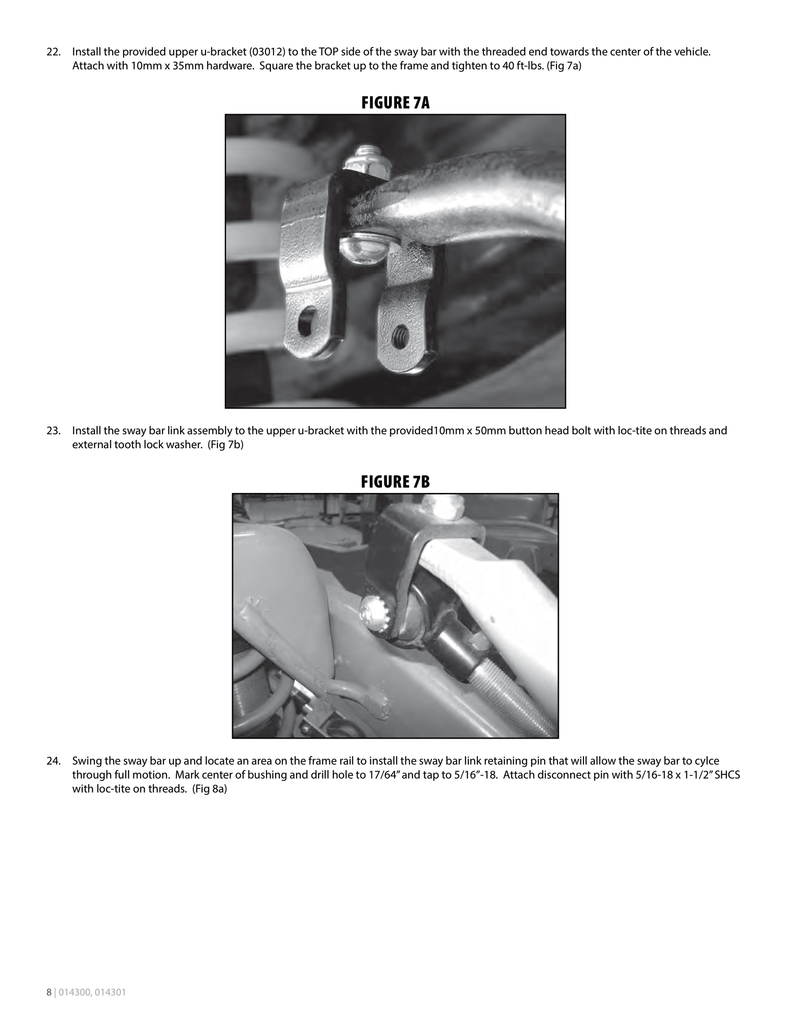 22. Install the provided upper u-bracket (03012) to the TOP side of the sway bar with the threaded end towards the center of the vehicle. Attach with 10mm x 35mm hardware. Square the bracket up to the frame and tighten to 40 ft-lbs. (Fig 7a)

FIGURE 7A

23. Install the sway bar link assembly to the upper u-bracket with the provided10mm x 50mm button head bolt with loc-tite on threads and external tooth lock washer. (Fig 7b)

FIGURE 7B

24. Swing the sway bar up and locate an area on the frame rail to install the sway bar link retaining pin that will allow the sway bar to cylce through full motion. Mark center of bushing and drill hole to 17/64" and tap to 5/16"-18. Attach disconnect pin with 5/16-18 x 1-1/2" SHCS with loc-tite on threads. (Fig 8a)

8 | 014300, 014301