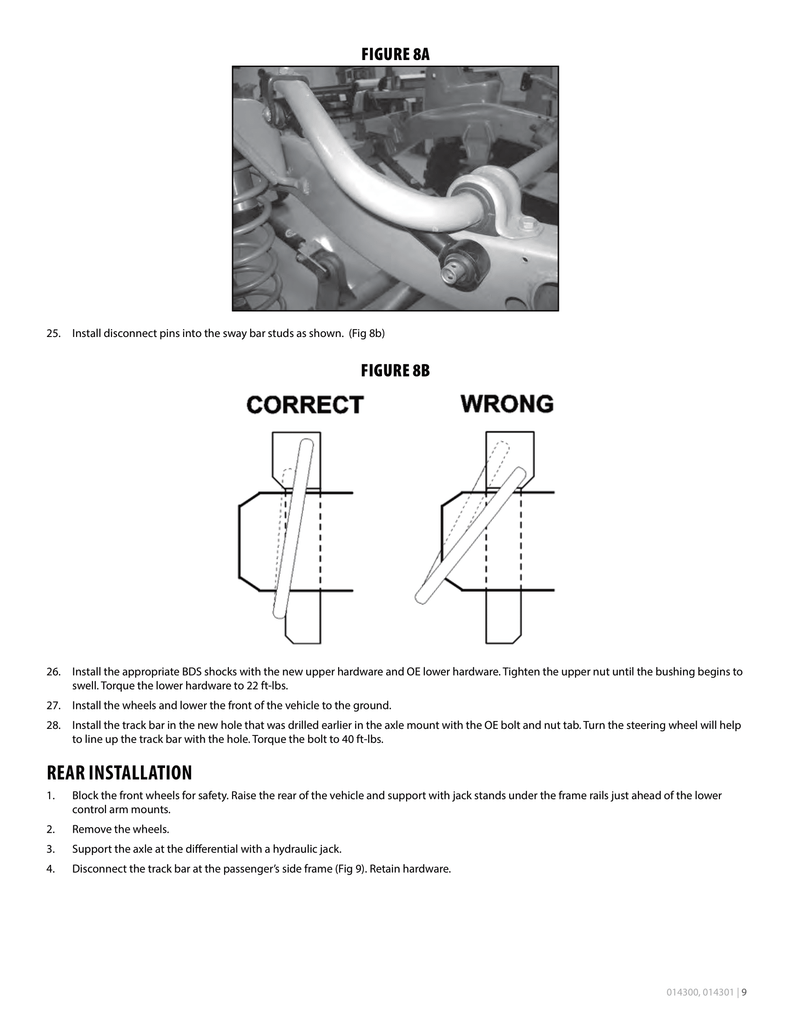 FIGURE 8A

25. Install disconnect pins into the sway bar studs as shown. (Fig 8b)

FIGURE 8B

CORRECT

WRONG

26. Install the appropriate BDS shocks with the new upper hardware and OE lower hardware. Tighten the upper nut until the bushing begins to swell. Torque the lower hardware to 22 ft-lbs.

27. Install the wheels and lower the front of the vehicle to the ground.

28. Install the track bar in the new hole that was drilled earlier in the axle mount with the OE bolt and nut tab. Turn the steering wheel will help to line up the track bar with the hole. Torque the bolt to 40 ft-lbs.

REAR INSTALLATION

1. Block the front wheels for safety. Raise the rear of the vehicle and support with jack stands under the frame rails just ahead of the lower control arm mounts.

2. Remove the wheels.

3. Support the axle at the differential with a hydraulic jack.

4. Disconnect the track bar at the passenger's side frame (Fig 9). Retain hardware.

014300, 014301 | 9