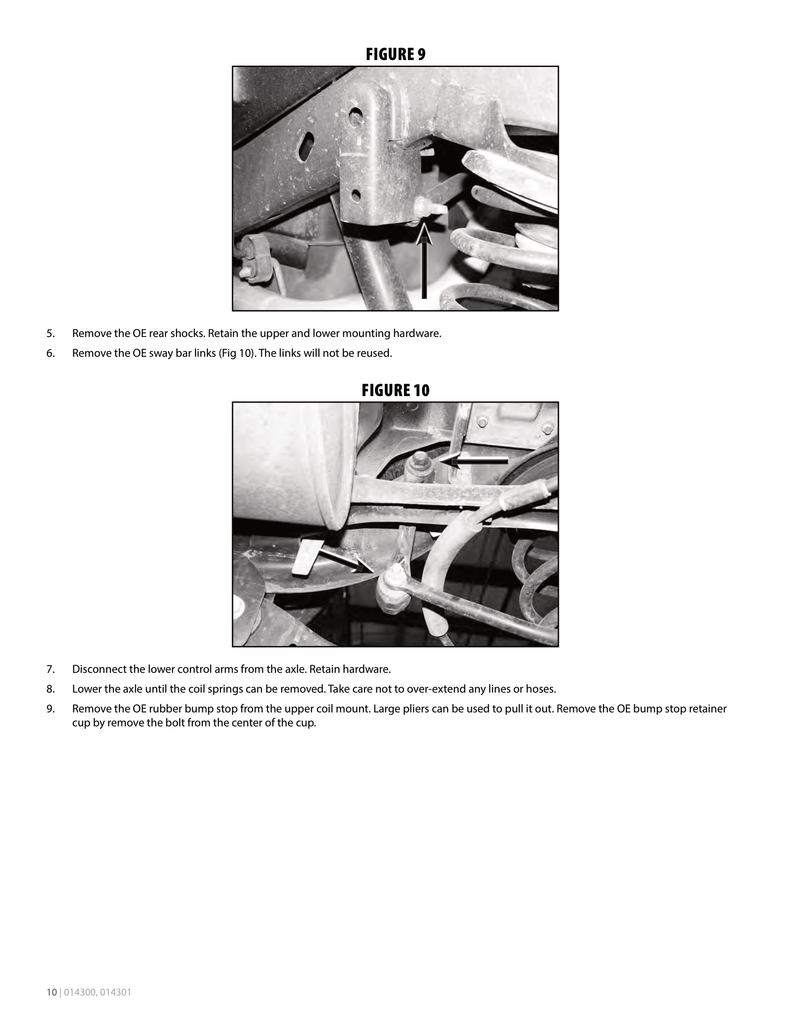 FIGURE 9

5. Remove the OE rear shocks. Retain the upper and lower mounting hardware.

6. Remove the OE sway bar links (Fig 10). The links will not be reused.

FIGURE 10

7. Disconnect the lower control arms from the axle. Retain hardware.

8. Lower the axle until the coil springs can be removed. Take care not to over-extend any lines or hoses.

9. Remove the OE rubber bump stop from the upper coil mount. Large pliers can be used to pull it out. Remove the OE bump stop retainer cup by remove the bolt from the center of the cup.

10 | 014300, 014301