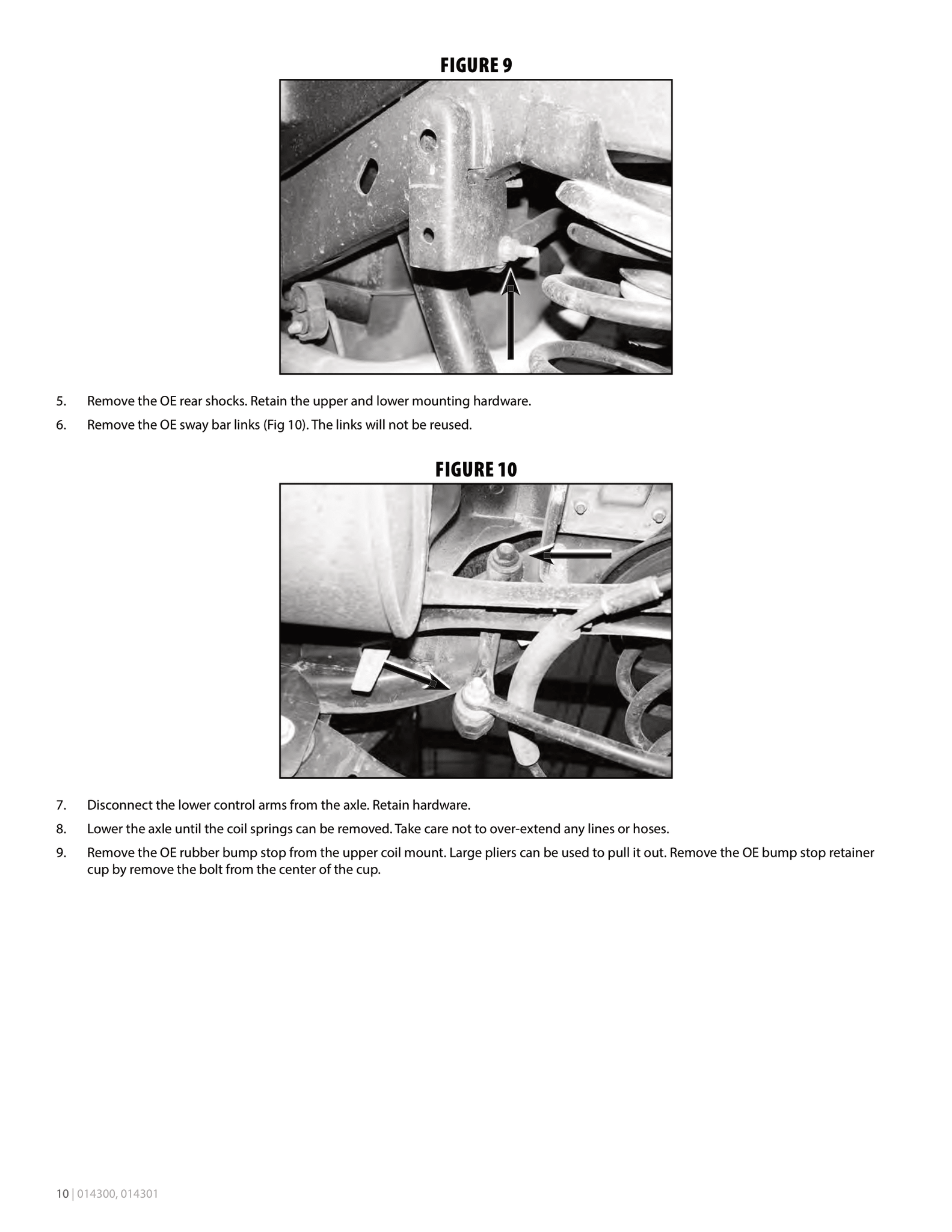 FIGURE 9

5. Remove the OE rear shocks. Retain the upper and lower mounting hardware.

6. Remove the OE sway bar links (Fig 10). The links will not be reused.

FIGURE 10

7. Disconnect the lower control arms from the axle. Retain hardware.

8. Lower the axle until the coil springs can be removed. Take care not to over-extend any lines or hoses.

9. Remove the OE rubber bump stop from the upper coil mount. Large pliers can be used to pull it out. Remove the OE bump stop retainer cup by remove the bolt from the center of the cup.

10 | 014300, 014301