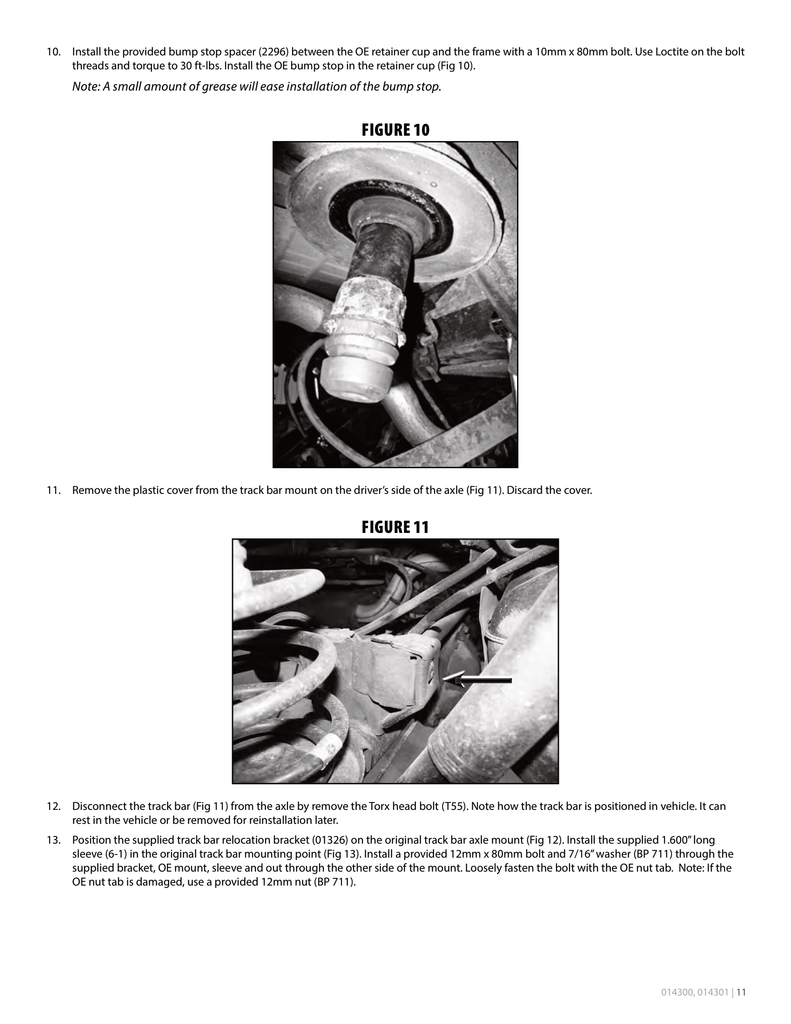 10. Install the provided bump stop spacer (2296) between the OE retainer cup and the frame with a 10mm x 80mm bolt. Use Loctite on the bolt threads and torque to 30 ft-lbs. Install the OE bump stop in the retainer cup (Fig 10).

Note: A small amount of grease will ease installation of the bump stop.

FIGURE 10

11. Remove the plastic cover from the track bar mount on the driver's side of the axle (Fig 11). Discard the cover.

FIGURE 11

12. Disconnect the track bar (Fig 11) from the axle by remove the Torx head bolt (T55). Note how the track bar is positioned in vehicle. It can rest in the vehicle or be removed for reinstallation later.

13. Position the supplied track bar relocation bracket (01326) on the original track bar axle mount (Fig 12). Install the supplied 1.600" long sleeve (6-1) in the original track bar mounting point (Fig 13). Install a provided 12mm x 80mm bolt and 7/16" washer (BP 711) through the supplied bracket, OE mount, sleeve and out through the other side of the mount. Loosely fasten the bolt with the OE nut tab. Note: If the OE nut tab is damaged, use a provided 12mm nut (BP 711).

014300, 014301 | 11