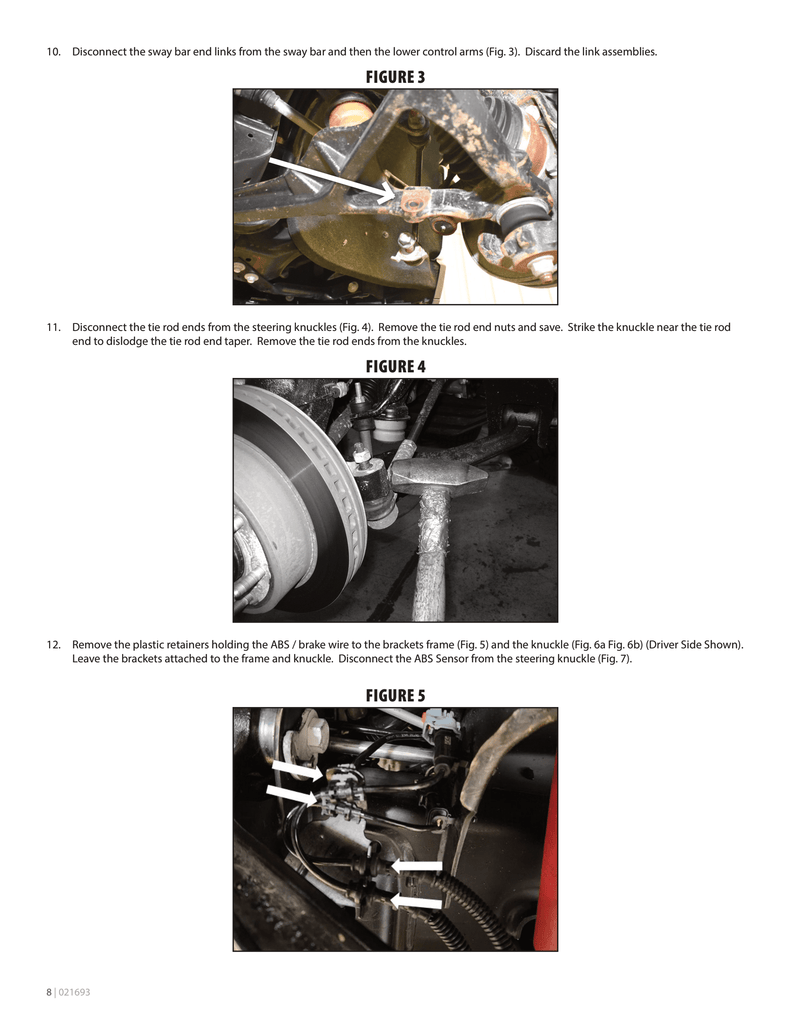 10. Disconnect the sway bar end links from the sway bar and then the lower control arms (Fig. 3). Discard the link assemblies.

FIGURE 3

11. Disconnect the tie rod ends from the steering knuckles (Fig. 4). Remove the tie rod end nuts and save. Strike the knuckle near the tie rod end to dislodge the tie rod end taper. Remove the tie rod ends from the knuckles.

FIGURE 4

12. Remove the plastic retainers holding the ABS / brake wire to the brackets frame (Fig. 5) and the knuckle (Fig. 6a Fig. 6b) (Driver Side Shown). Leave the brackets attached to the frame and knuckle. Disconnect the ABS Sensor from the steering knuckle (Fig. 7).

FIGURE 5

8 | 021693