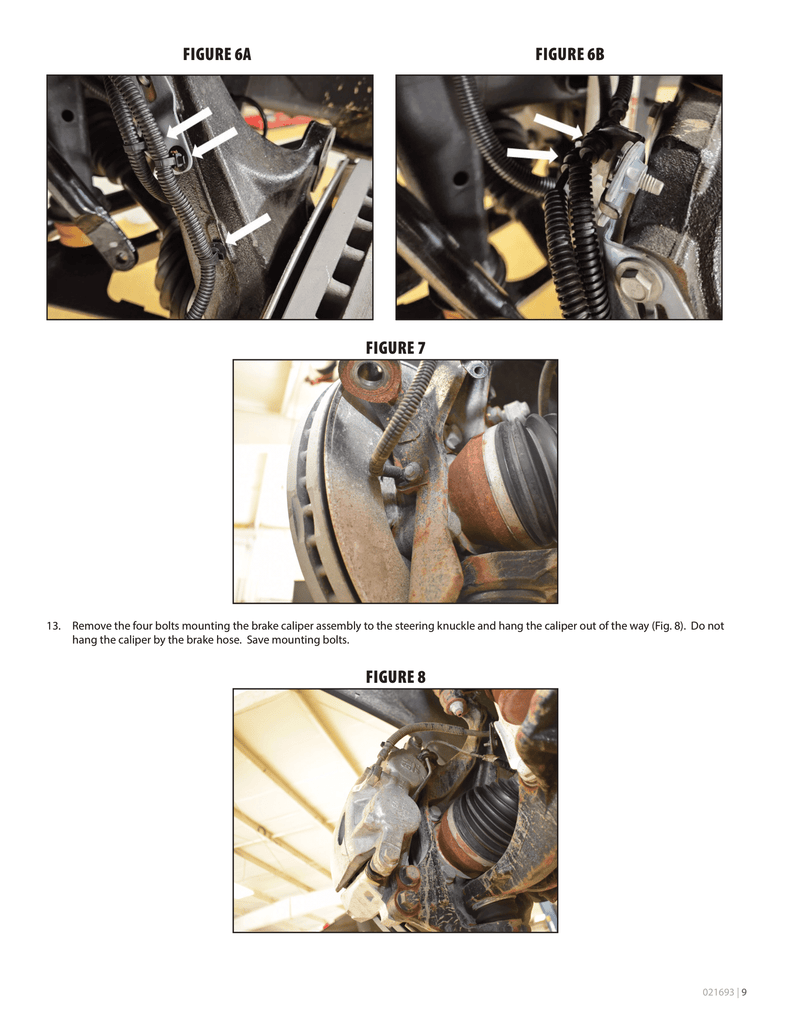 FIGURE 6A

FIGURE 6B

FIGURE 7

13. Remove the four bolts mounting the brake caliper assembly to the steering knuckle and hang the caliper out of the way (Fig. 8). Do not hang the caliper by the brake hose. Save mounting bolts.

FIGURE 8

021693 | 9