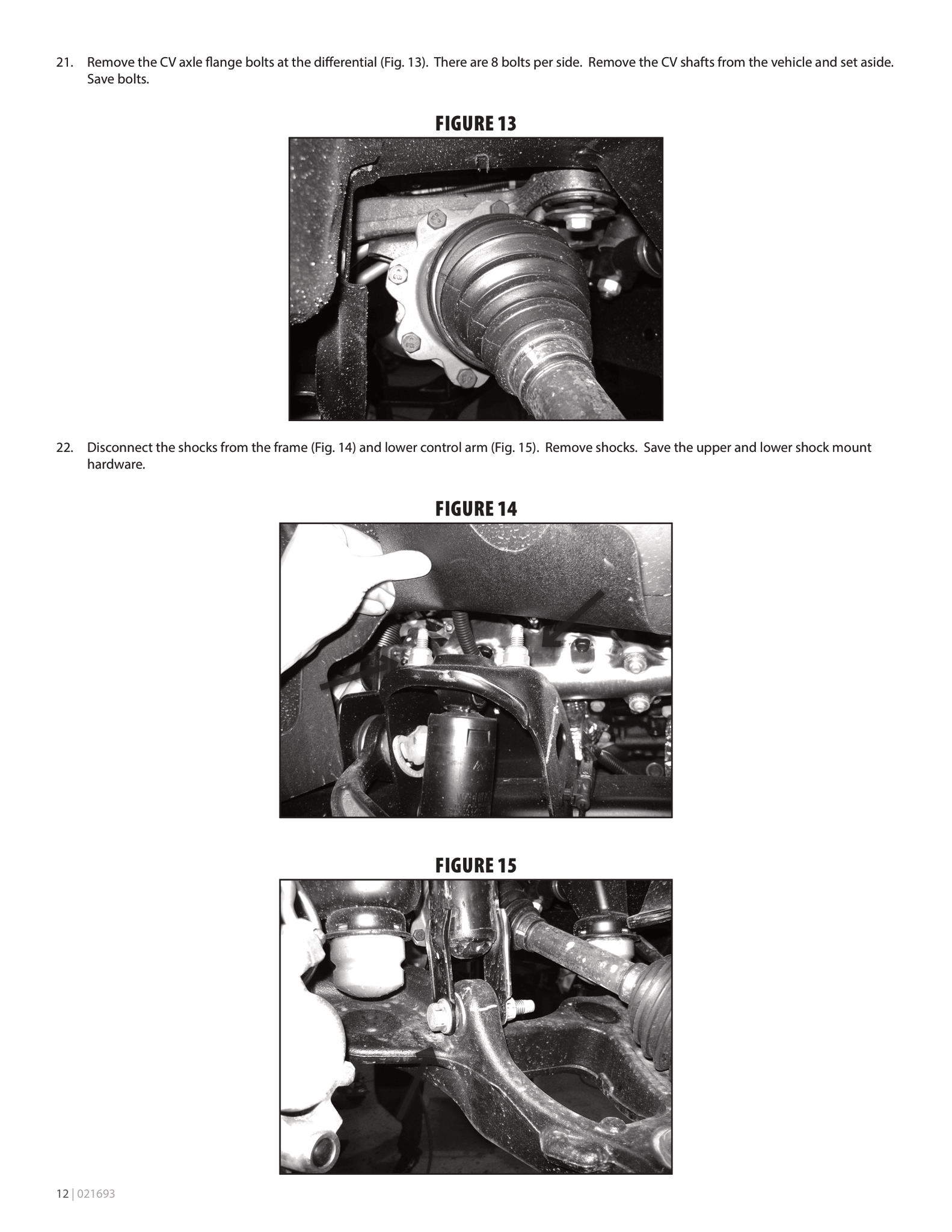 21. Remove the CV axle flange bolts at the differential (Fig. 13). There are 8 bolts per side. Remove the CV shafts from the vehicle and set aside. Save bolts.

FIGURE 13

22. Disconnect the shocks from the frame (Fig. 14) and lower control arm (Fig. 15). Remove shocks. Save the upper and lower shock mount hardware.

FIGURE 14

FIGURE 15

12 | 021693