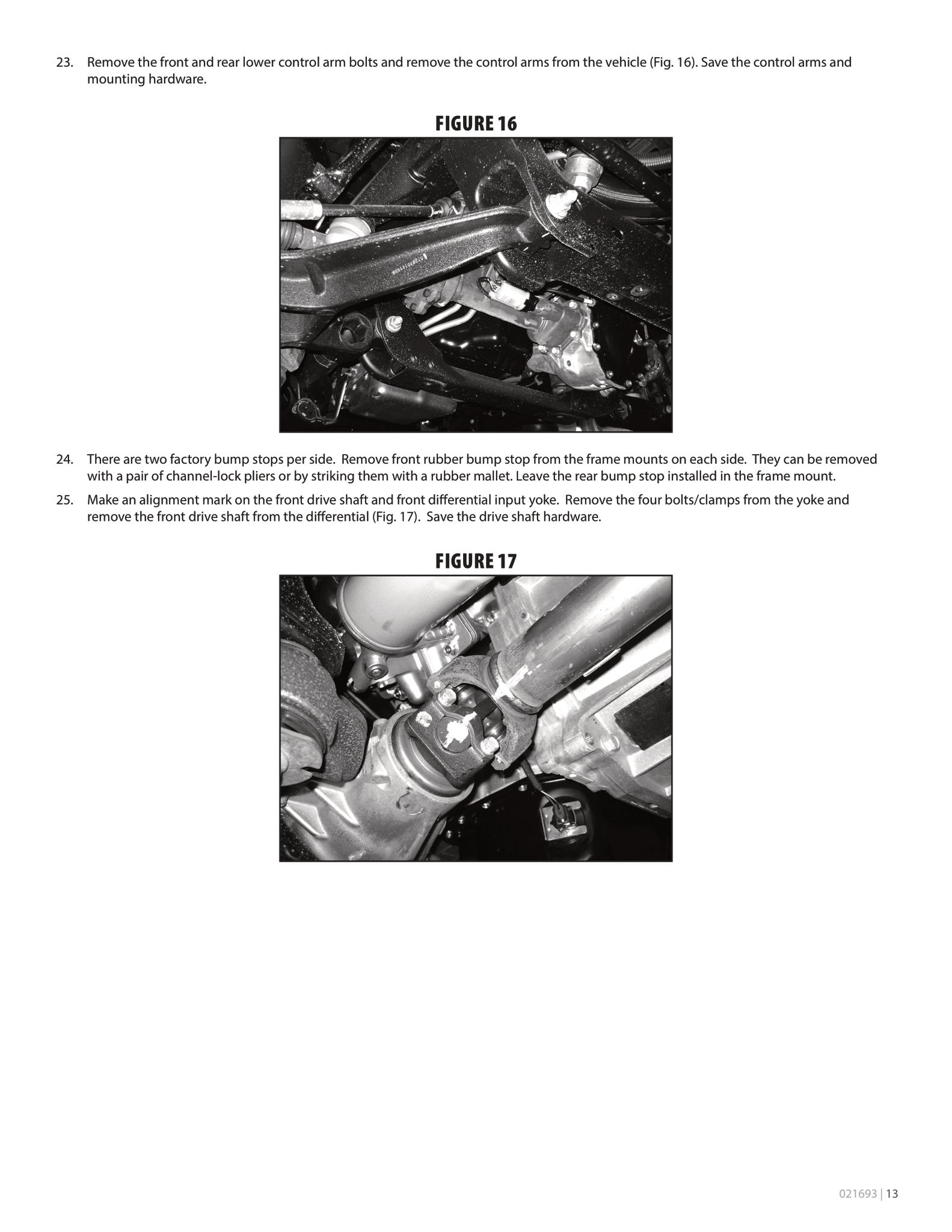 23. Remove the front and rear lower control arm bolts and remove the control arms from the vehicle (Fig. 16). Save the control arms and mounting hardware.

FIGURE 16

24. There are two factory bump stops per side. Remove front rubber bump stop from the frame mounts on each side. They can be removed with a pair of channel-lock pliers or by striking them with a rubber mallet. Leave the rear bump stop installed in the frame mount.

25. Make an alignment mark on the front drive shaft and front differential input yoke. Remove the four bolts/clamps from the yoke and remove the front drive shaft from the differential (Fig. 17). Save the drive shaft hardware.

FIGURE 17

021693 | 13