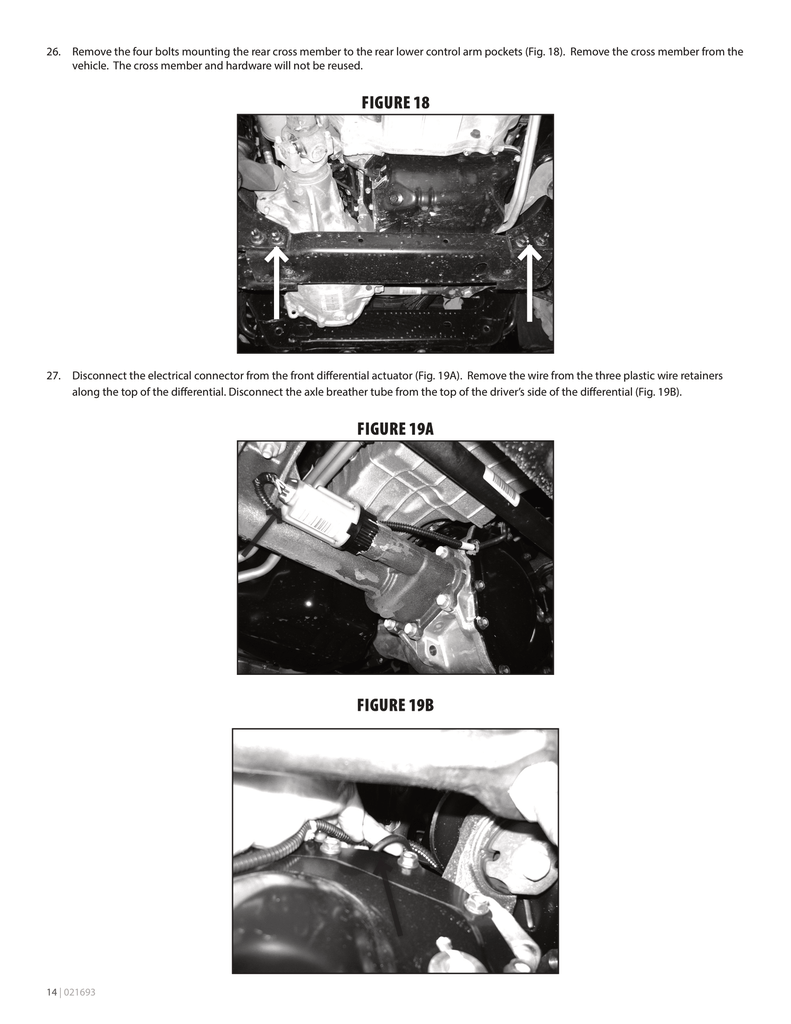 26. Remove the four bolts mounting the rear cross member to the rear lower control arm pockets (Fig. 18). Remove the cross member from the vehicle. The cross member and hardware will not be reused.

FIGURE 18

27. Disconnect the electrical connector from the front differential actuator (Fig. 19A). Remove the wire from the three plastic wire retainers along the top of the differential. Disconnect the axle breather tube from the top of the driver's side of the differential (Fig. 19B).

FIGURE 19A

FIGURE 19B

14 | 021693