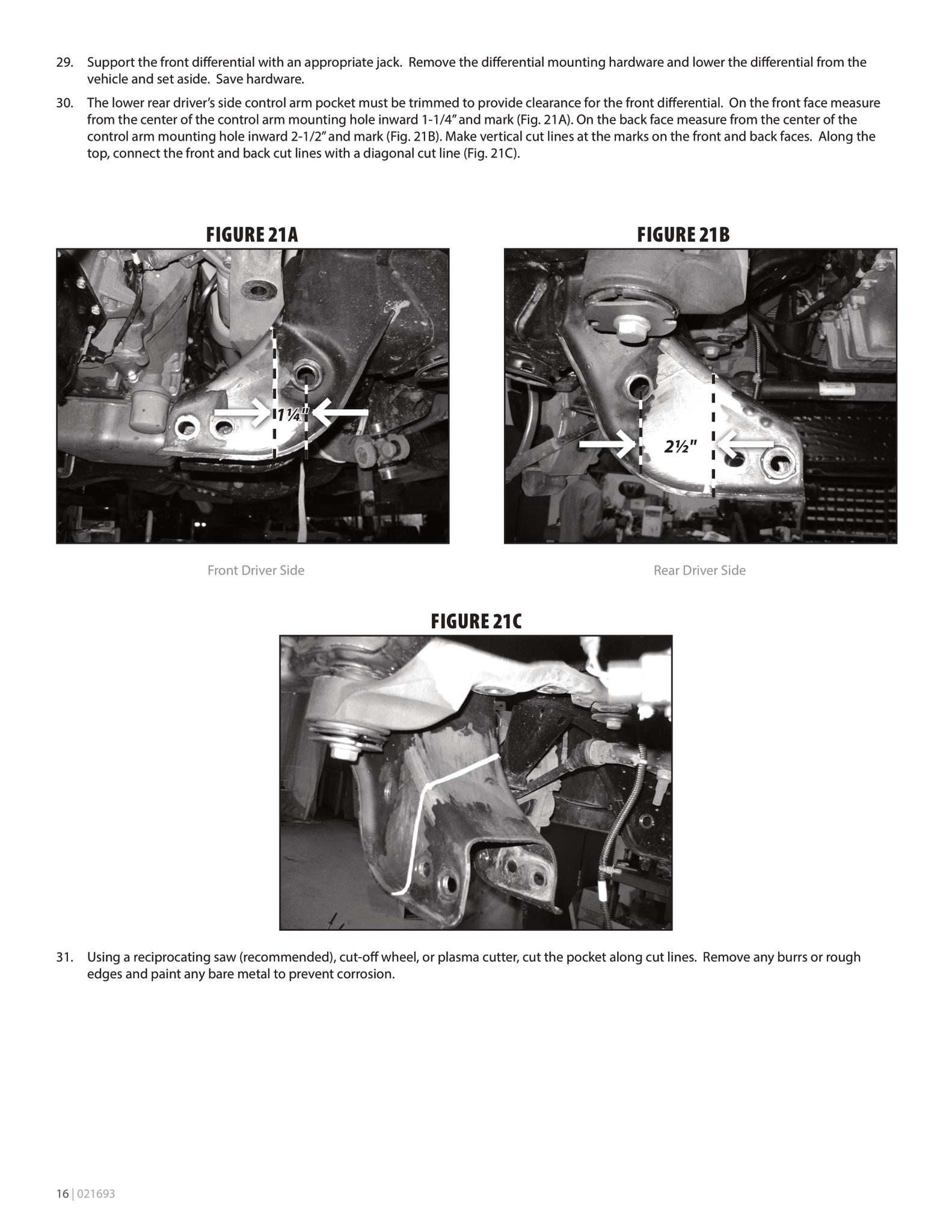 29. Support the front differential with an appropriate jack. Remove the differential mounting hardware and lower the differential from the vehicle and set aside. Save hardware.

30. The lower rear driver's side control arm pocket must be trimmed to provide clearance for the front differential. On the front face measure from the center of the control arm mounting hole inward 1-1/4" and mark (Fig. 21A). On the back face measure from the center of the control arm mounting hole inward 2-1/2" and mark (Fig. 21B). Make vertical cut lines at the marks on the front and back faces. Along the top, connect the front and back cut lines with a diagonal cut line (Fig. 21C).

FIGURE 21A

1¼"

Front Driver Side

FIGURE 21B

2½"

Rear Driver Side

FIGURE 21C

31. Using a reciprocating saw (recommended), cut-off wheel, or plasma cutter, cut the pocket along cut lines. Remove any burrs or rough edges and paint any bare metal to prevent corrosion.

16 | 021693