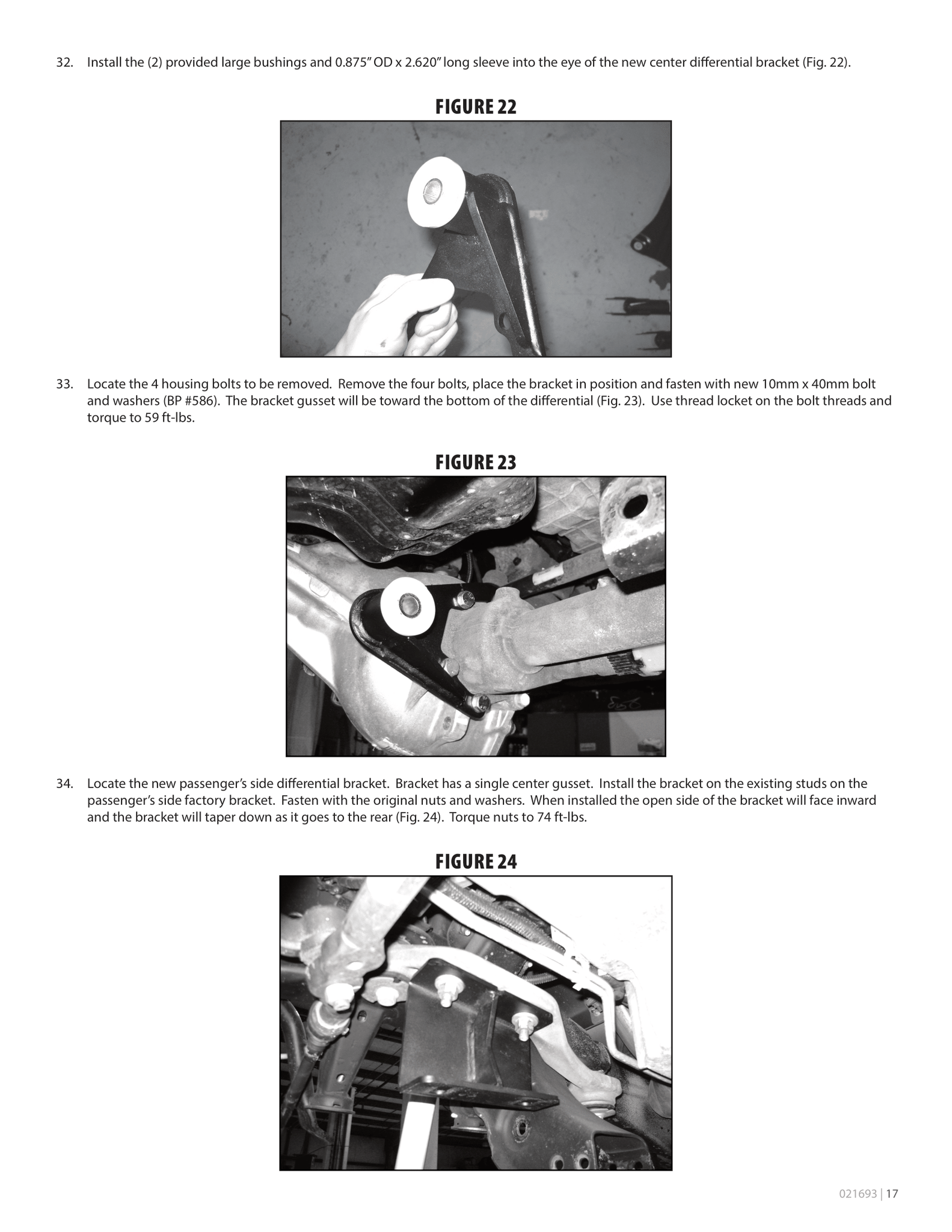 32. Install the (2) provided large bushings and 0.875" OD x 2.620" long sleeve into the eye of the new center differential bracket (Fig. 22).

FIGURE 22

33. Locate the 4 housing bolts to be removed. Remove the four bolts, place the bracket in position and fasten with new 10mm x 40mm bolt and washers (BP #586). The bracket gusset will be toward the bottom of the differential (Fig. 23). Use thread locket on the bolt threads and torque to 59 ft-lbs.

FIGURE 23

34. Locate the new passenger's side differential bracket. Bracket has a single center gusset. Install the bracket on the existing studs on the passenger's side factory bracket. Fasten with the original nuts and washers. When installed the open side of the bracket will face inward and the bracket will taper down as it goes to the rear (Fig. 24). Torque nuts to 74 ft-lbs.

FIGURE 24

021693 | 17