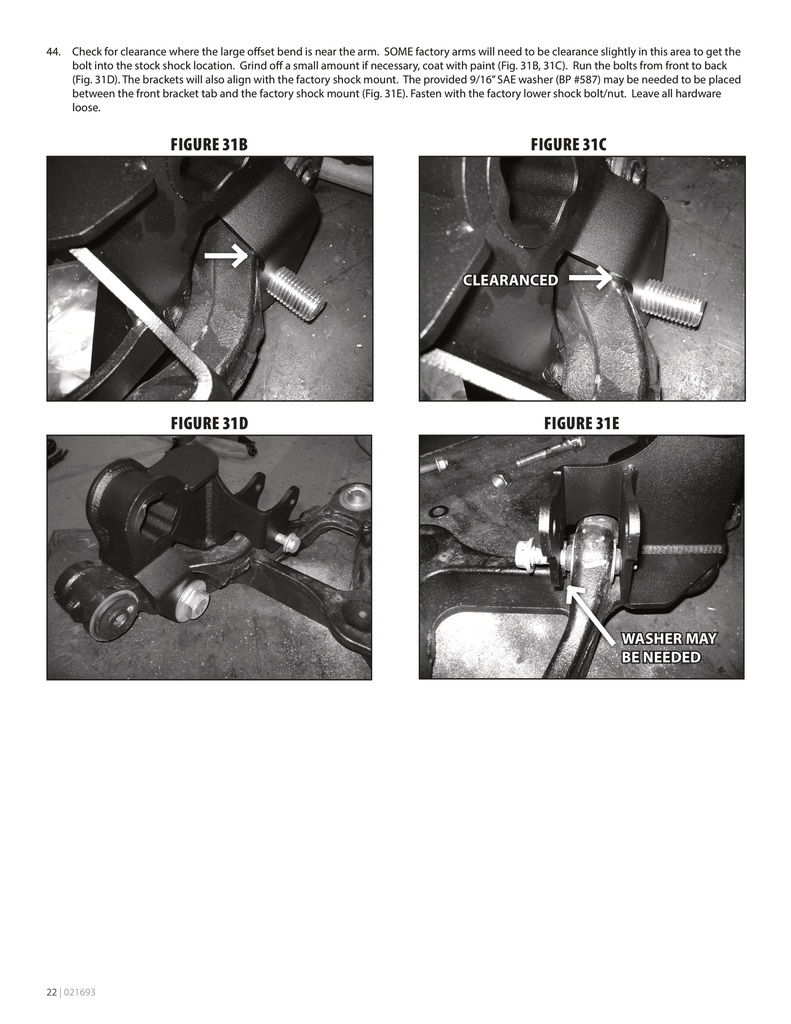 44. Check for clearance where the large offset bend is near the arm. SOME factory arms will need to be clearance slightly in this area to get the bolt into the stock shock location. Grind off a small amount if necessary, coat with paint (Fig. 31B, 31C). Run the bolts from front to back (Fig. 31D). The brackets will also align with the factory shock mount. The provided 9/16" SAE washer (BP #587) may be needed to be placed between the front bracket tab and the factory shock mount (Fig. 31E). Fasten with the factory lower shock bolt/nut. Leave all hardware loose.

FIGURE 31B

FIGURE 31C

CLEARANCED

FIGURE 31D

FIGURE 31E

WASHER MAY BE NEEDED

22 | 021693