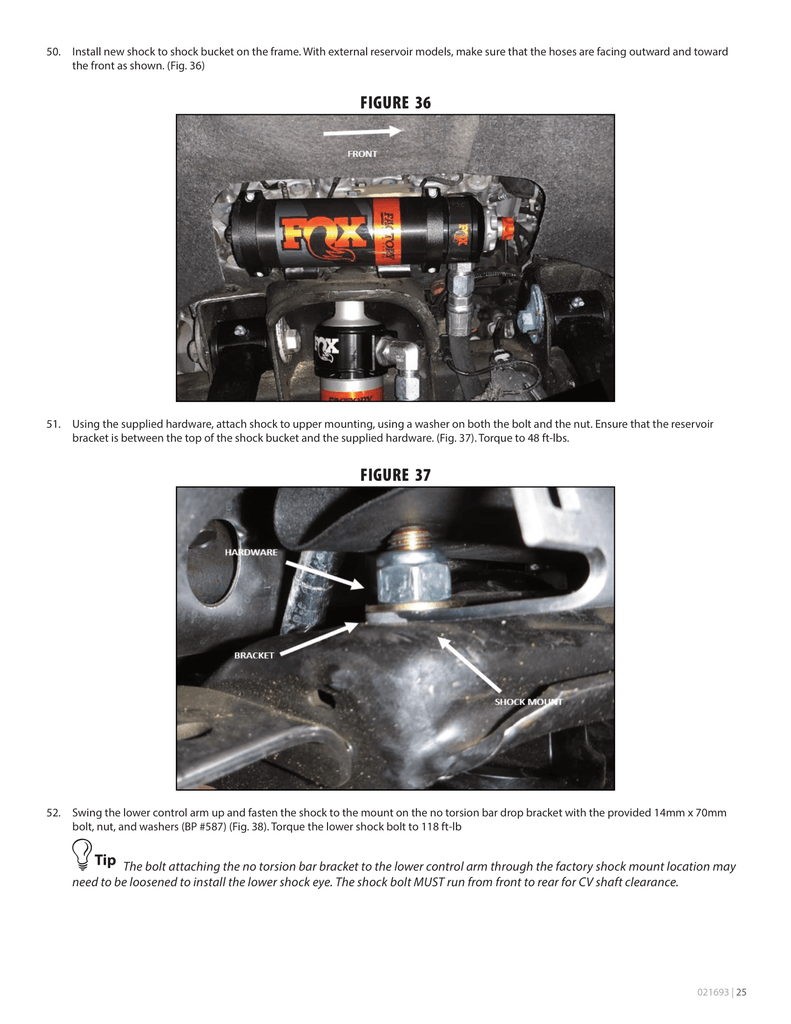 50. Install new shock to shock bucket on the frame. With external reservoir models, make sure that the hoses are facing outward and toward the front as shown. (Fig. 36)

FIGURE 36

FRONT

FOX

FACTORY

FOX

FOX

51. Using the supplied hardware, attach shock to upper mounting, using a washer on both the bolt and the nut. Ensure that the reservoir bracket is between the top of the shock bucket and the supplied hardware. (Fig. 37). Torque to 48 ft-lbs.

FIGURE 37

HARDWARE

BRACKET

SHOCK MOUNT

52. Swing the lower control arm up and fasten the shock to the mount on the no torsion bar drop bracket with the provided 14mm x 70mm bolt, nut, and washers (BP #587) (Fig. 38). Torque the lower shock bolt to 118 ft-lb

Tip The bolt attaching the no torsion bar bracket to the lower control arm through the factory shock mount location may need to be loosened to install the lower shock eye. The shock bolt MUST run from front to rear for CV shaft clearance.

021693 | 25