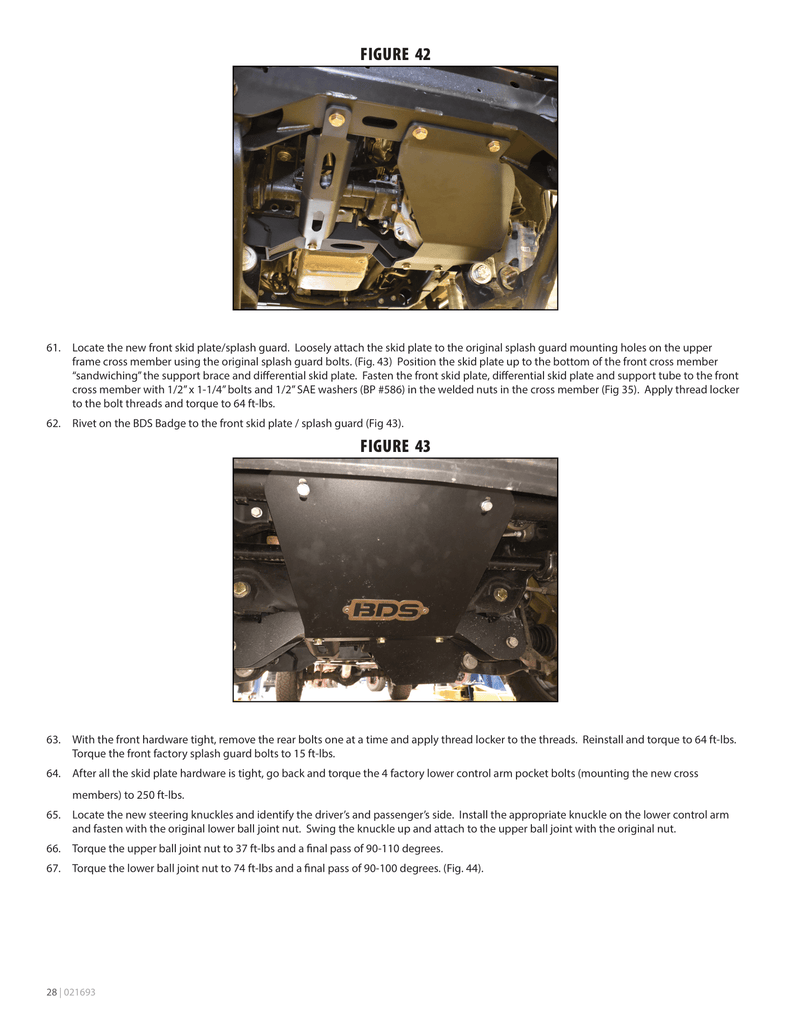 FIGURE 42

61. Locate the new front skid plate/splash guard. Loosely attach the skid plate to the original splash guard mounting holes on the upper frame cross member using the original splash guard bolts. (Fig. 43) Position the skid plate up to the bottom of the front cross member "sandwiching" the support brace and differential skid plate. Fasten the front skid plate, differential skid plate and support tube to the front cross member with 1/2" x 1-1/4" bolts and 1/2" SAE washers (BP #586) in the welded nuts in the cross member (Fig 35). Apply thread locker to the bolt threads and torque to 64 ft-lbs.

62. Rivet on the BDS Badge to the front skid plate / splash guard (Fig 43).

FIGURE 43

BDS

63. With the front hardware tight, remove the rear bolts one at a time and apply thread locker to the threads. Reinstall and torque to 64 ft-lbs. Torque the front factory splash guard bolts to 15 ft-lbs.

64. After all the skid plate hardware is tight, go back and torque the 4 factory lower control arm pocket bolts (mounting the new cross members) to 250 ft-lbs.

65. Locate the new steering knuckles and identify the driver's and passenger's side. Install the appropriate knuckle on the lower control arm and fasten with the original lower ball joint nut. Swing the knuckle up and attach to the upper ball joint with the original nut.

66. Torque the upper ball joint nut to 37 ft-lbs and a final pass of 90-110 degrees.

67. Torque the lower ball joint nut to 74 ft-lbs and a final pass of 90-100 degrees. (Fig. 44).

28 | 021693