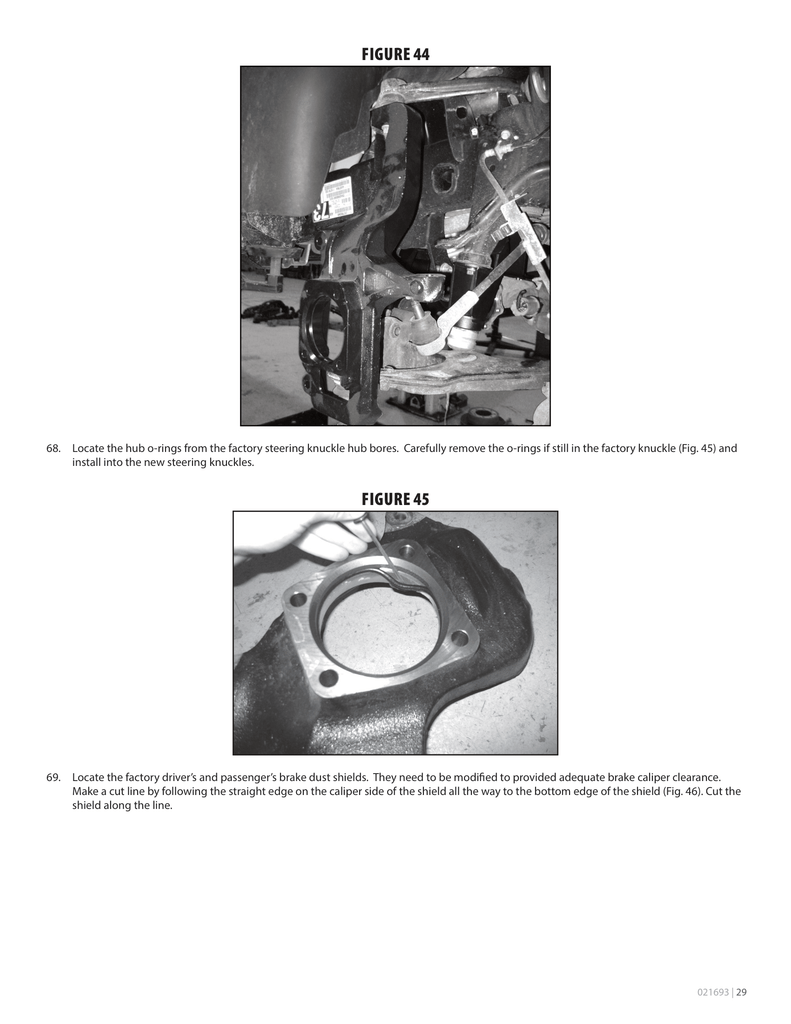 FIGURE 44

68. Locate the hub o-rings from the factory steering knuckle hub bores. Carefully remove the o-rings if still in the factory knuckle (Fig. 45) and install into the new steering knuckles.

FIGURE 45

69. Locate the factory driver's and passenger's brake dust shields. They need to be modified to provided adequate brake caliper clearance. Make a cut line by following the straight edge on the caliper side of the shield all the way to the bottom edge of the shield (Fig. 46). Cut the shield along the line.

021693 | 29