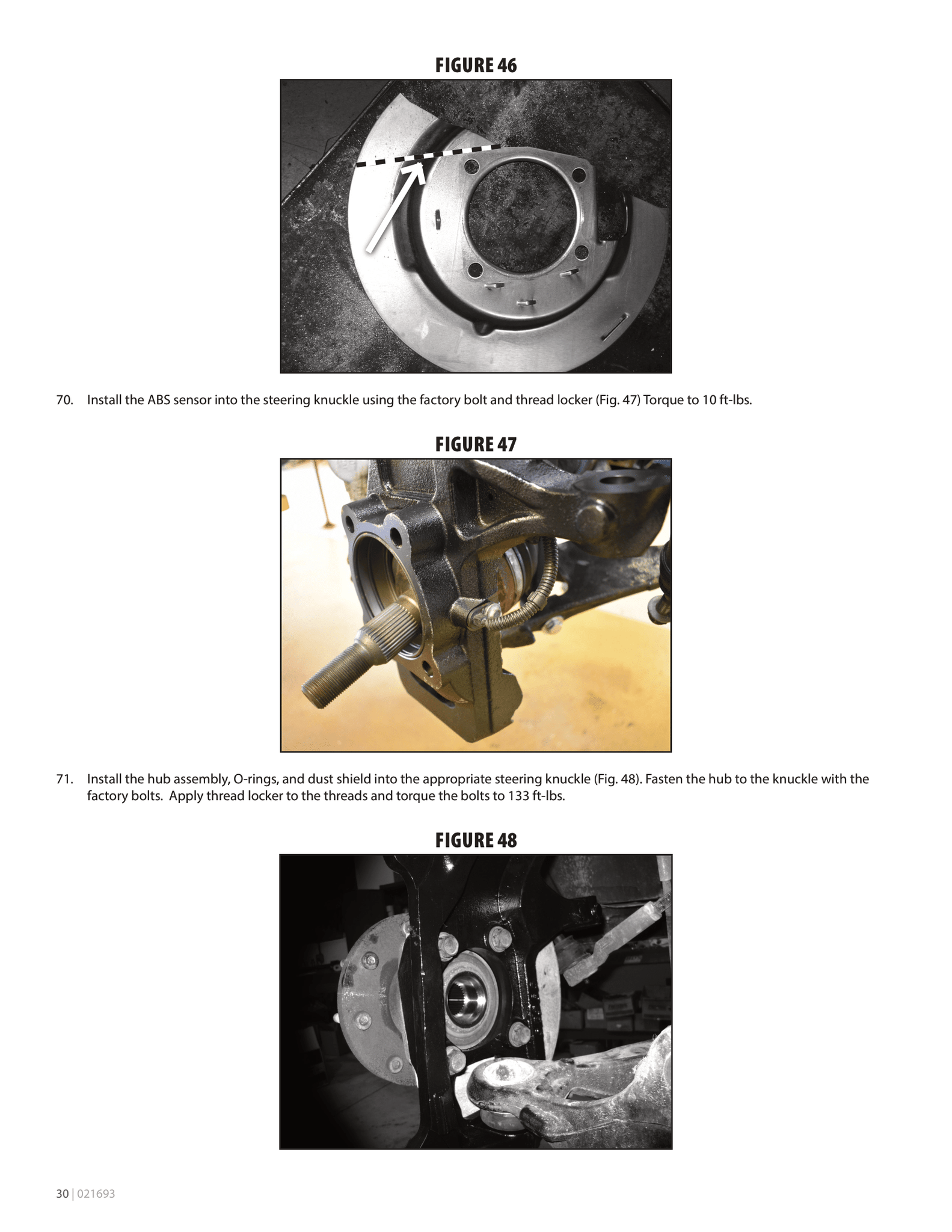 FIGURE 46

70. Install the ABS sensor into the steering knuckle using the factory bolt and thread locker (Fig. 47) Torque to 10 ft-lbs.

FIGURE 47

71. Install the hub assembly, O-rings, and dust shield into the appropriate steering knuckle (Fig. 48). Fasten the hub to the knuckle with the factory bolts. Apply thread locker to the threads and torque the bolts to 133 ft-lbs.

FIGURE 48

30 | 021693