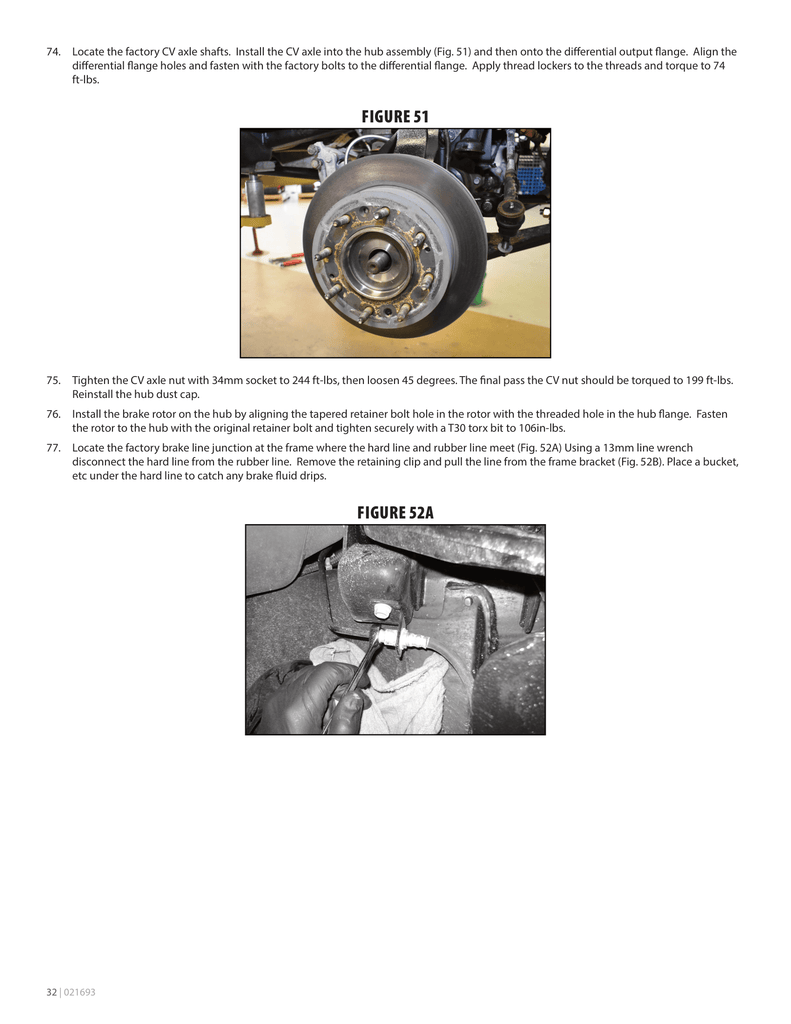 74. Locate the factory CV axle shafts. Install the CV axle into the hub assembly (Fig. 51) and then onto the differential output flange. Align the differential flange holes and fasten with the factory bolts to the differential flange. Apply thread lockers to the threads and torque to 74 ft-lbs.

FIGURE 51

75. Tighten the CV axle nut with 34mm socket to 244 ft-lbs, then loosen 45 degrees. The final pass the CV nut should be torqued to 199 ft-lbs. Reinstall the hub dust cap.

76. Install the brake rotor on the hub by aligning the tapered retainer bolt hole in the rotor with the threaded hole in the hub flange. Fasten the rotor to the hub with the original retainer bolt and tighten securely with a T30 torx bit to 106in-lbs.

77. Locate the factory brake line junction at the frame where the hard line and rubber line meet (Fig. 52A) Using a 13mm line wrench disconnect the hard line from the rubber line. Remove the retaining clip and pull the line from the frame bracket (Fig. 52B). Place a bucket, etc under the hard line to catch any brake fluid drips.

FIGURE 52A

32 | 021693