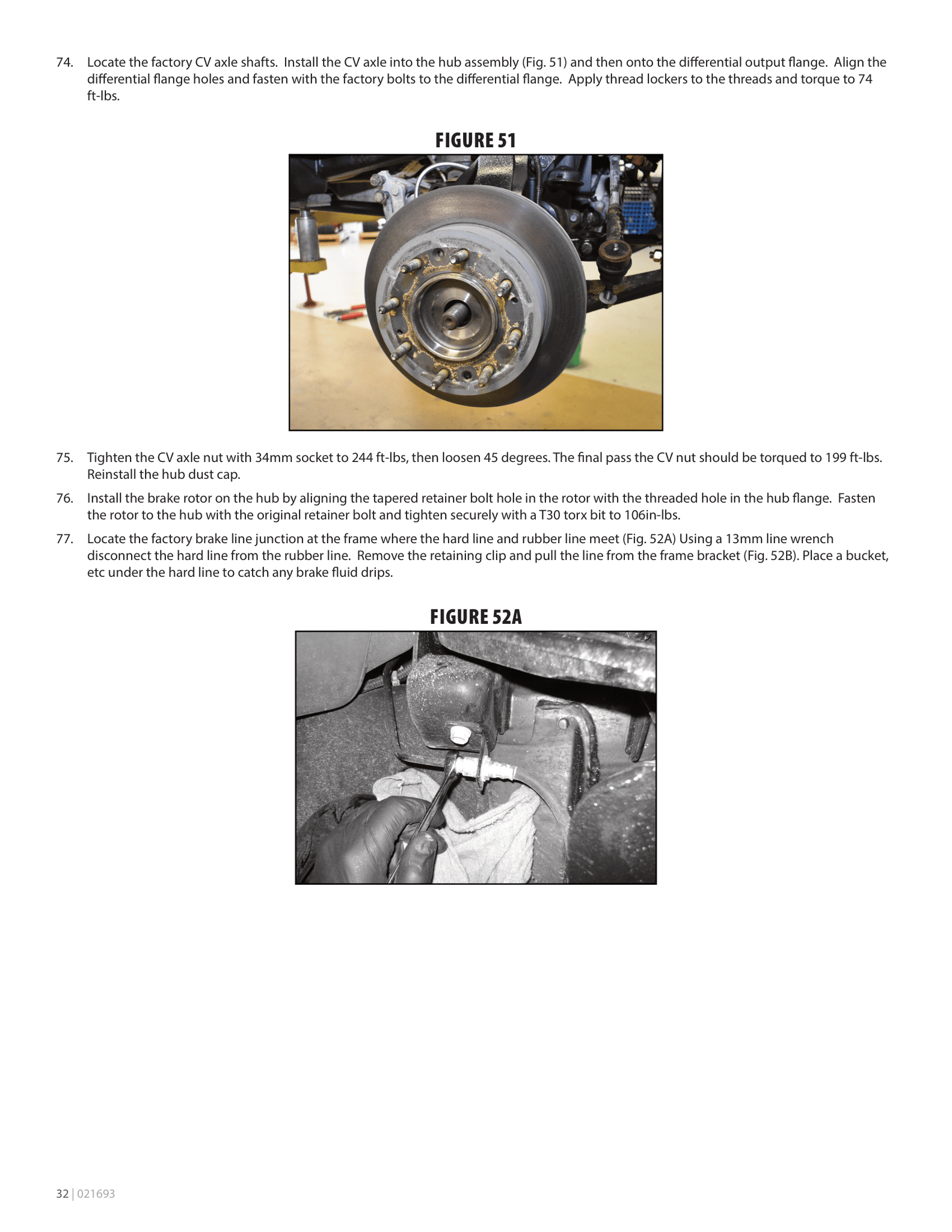 74. Locate the factory CV axle shafts. Install the CV axle into the hub assembly (Fig. 51) and then onto the differential output flange. Align the differential flange holes and fasten with the factory bolts to the differential flange. Apply thread lockers to the threads and torque to 74 ft-lbs.

FIGURE 51

75. Tighten the CV axle nut with 34mm socket to 244 ft-lbs, then loosen 45 degrees. The final pass the CV nut should be torqued to 199 ft-lbs. Reinstall the hub dust cap.

76. Install the brake rotor on the hub by aligning the tapered retainer bolt hole in the rotor with the threaded hole in the hub flange. Fasten the rotor to the hub with the original retainer bolt and tighten securely with a T30 torx bit to 106in-lbs.

77. Locate the factory brake line junction at the frame where the hard line and rubber line meet (Fig. 52A) Using a 13mm line wrench disconnect the hard line from the rubber line. Remove the retaining clip and pull the line from the frame bracket (Fig. 52B). Place a bucket, etc under the hard line to catch any brake fluid drips.

FIGURE 52A

32 | 021693