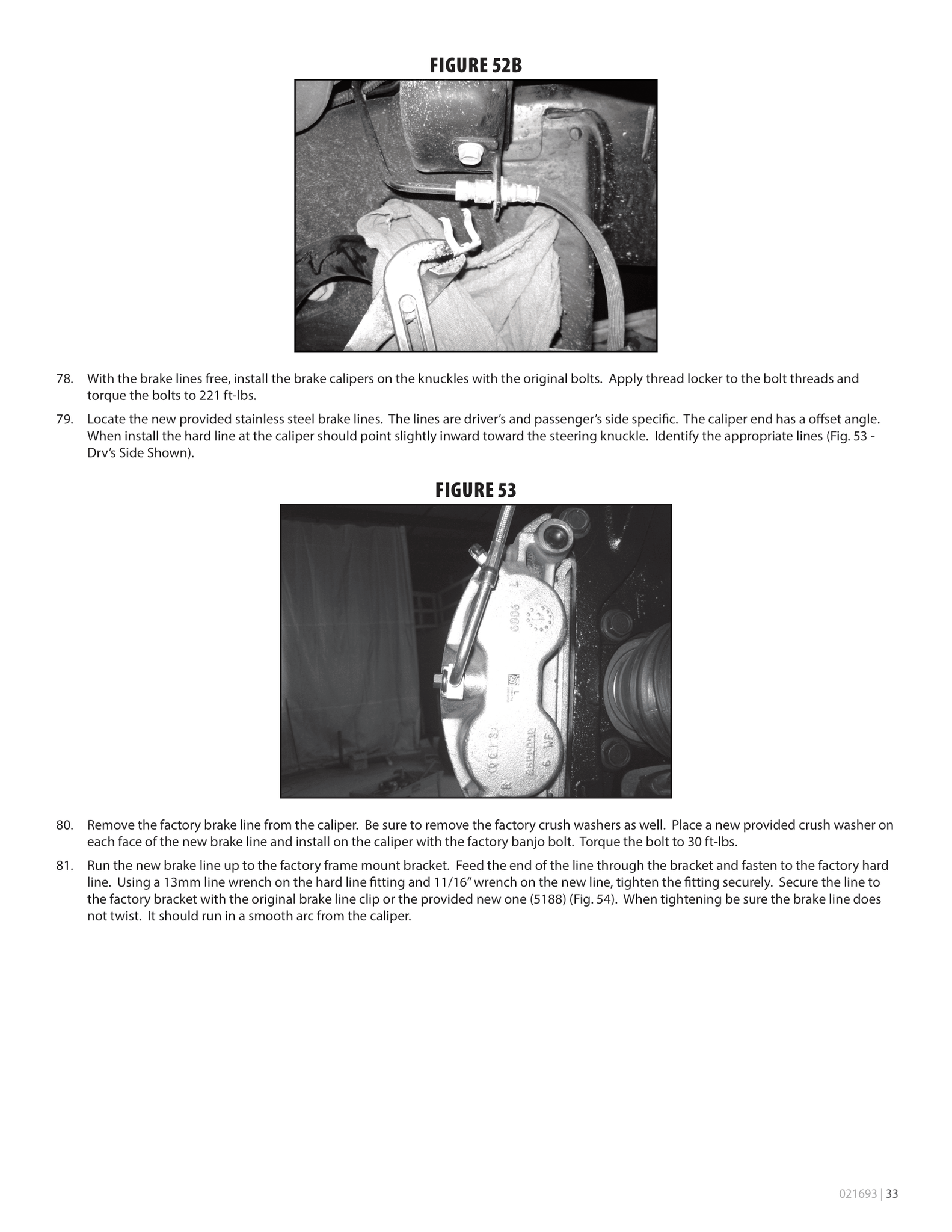 FIGURE 52B

78. With the brake lines free, install the brake calipers on the knuckles with the original bolts. Apply thread locker to the bolt threads and torque the bolts to 221 ft-lbs.

79. Locate the new provided stainless steel brake lines. The lines are driver's and passenger's side specific. The caliper end has a offset angle. When install the hard line at the caliper should point slightly inward toward the steering knuckle. Identify the appropriate lines (Fig. 53 - Drv's Side Shown).

FIGURE 53

80. Remove the factory brake line from the caliper. Be sure to remove the factory crush washers as well. Place a new provided crush washer on each face of the new brake line and install on the caliper with the factory banjo bolt. Torque the bolt to 30 ft-lbs.

81. Run the new brake line up to the factory frame mount bracket. Feed the end of the line through the bracket and fasten to the factory hard line. Using a 13mm line wrench on the hard line fitting and 11/16" wrench on the new line, tighten the fitting securely. Secure the line to the factory bracket with the original brake line clip or the provided new one (5188) (Fig. 54). When tightening be sure the brake line does not twist. It should run in a smooth arc from the caliper.

021693 | 33