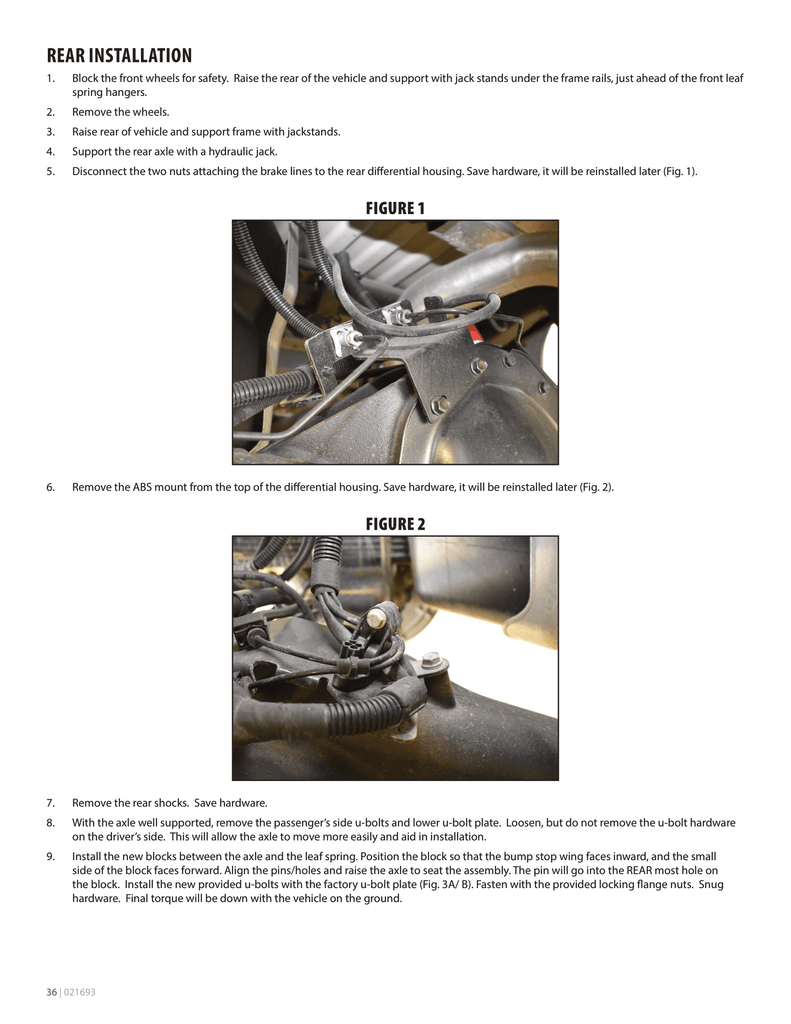 REAR INSTALLATION

1. Block the front wheels for safety. Raise the rear of the vehicle and support with jack stands under the frame rails, just ahead of the front leaf spring hangers.

2. Remove the wheels.

3. Raise rear of vehicle and support frame with jackstands.

4. Support the rear axle with a hydraulic jack.

5. Disconnect the two nuts attaching the brake lines to the rear differential housing. Save hardware, it will be reinstalled later (Fig. 1).

FIGURE 1

6. Remove the ABS mount from the top of the differential housing. Save hardware, it will be reinstalled later (Fig. 2).

FIGURE 2

7. Remove the rear shocks. Save hardware.

8. With the axle well supported, remove the passenger's side u-bolts and lower u-bolt plate. Loosen, but do not remove the u-bolt hardware on the driver's side. This will allow the axle to move more easily and aid in installation.

9. Install the new blocks between the axle and the leaf spring. Position the block so that the bump stop wing faces inward, and the small side of the block faces forward. Align the pins/holes and raise the axle to seat the assembly. The pin will go into the REAR most hole on the block. Install the new provided u-bolts with the factory u-bolt plate (Fig. 3A/ B). Fasten with the provided locking flange nuts. Snug hardware. Final torque will be down with the vehicle on the ground.

36 | 021693