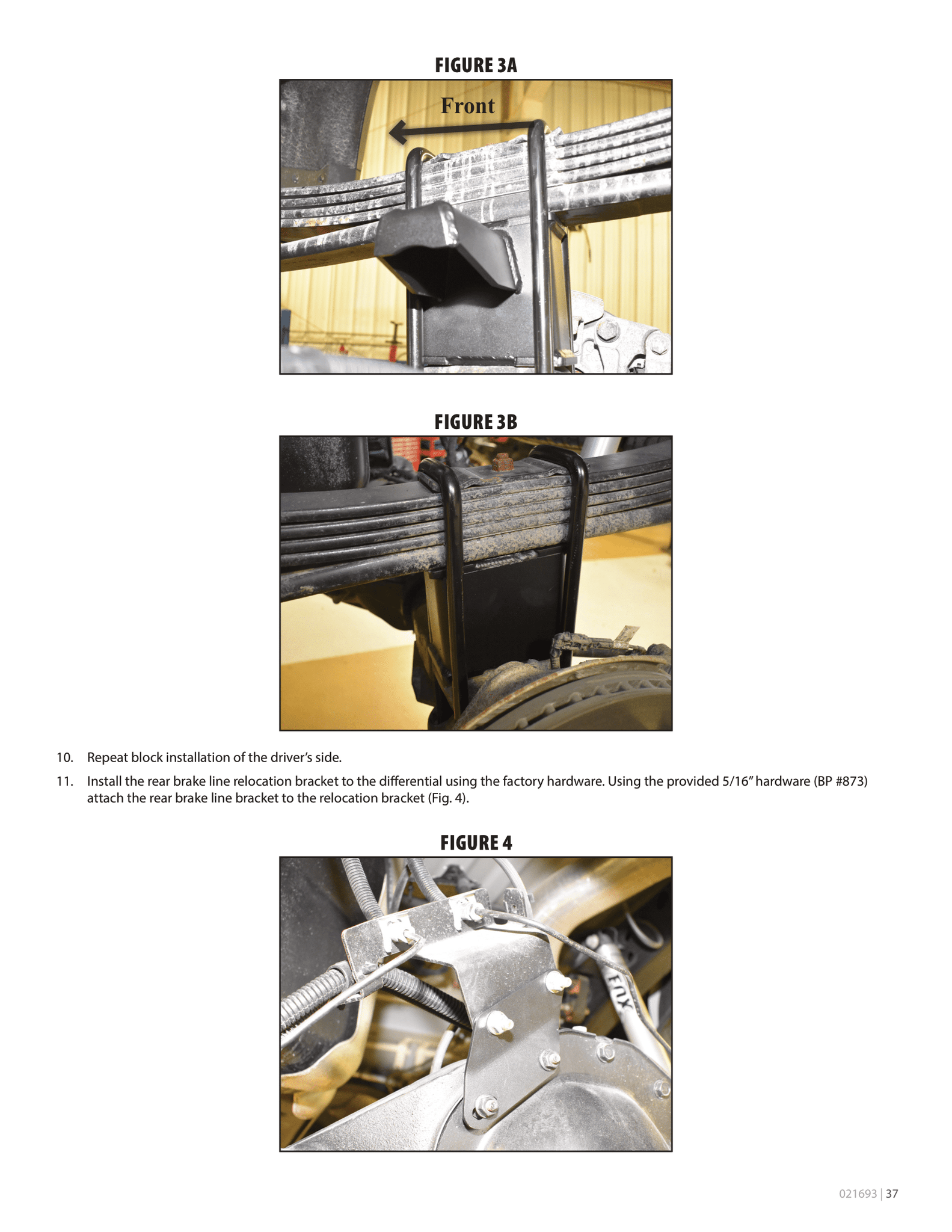 FIGURE 3A

Front

FIGURE 3B

10. Repeat block installation of the driver's side.

11. Install the rear brake line relocation bracket to the differential using the factory hardware. Using the provided 5/16" hardware (BP #873) attach the rear brake line bracket to the relocation bracket (Fig. 4).

FIGURE 4

FOX

021693 | 37