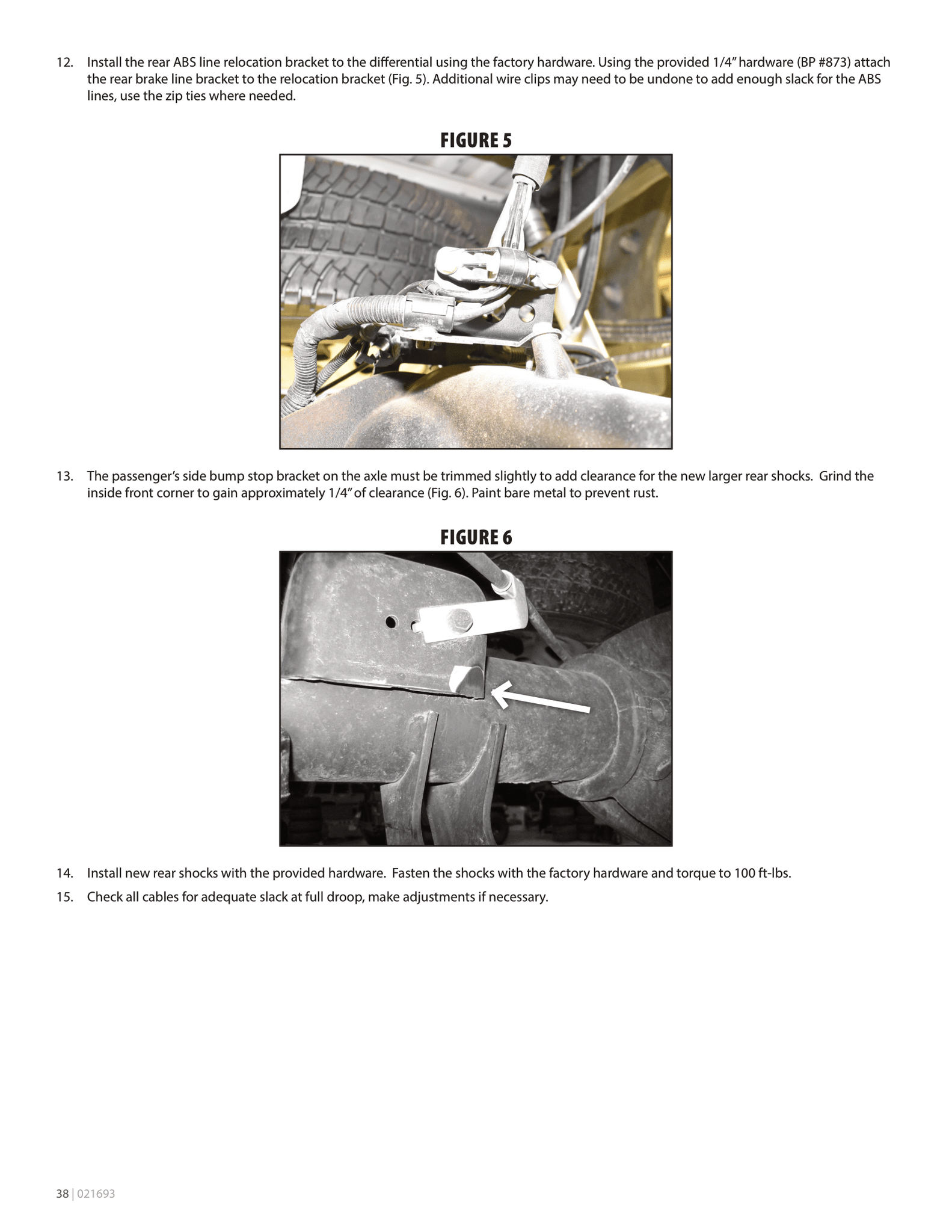 12. Install the rear ABS line relocation bracket to the differential using the factory hardware. Using the provided 1/4" hardware (BP #873) attach the rear brake line bracket to the relocation bracket (Fig. 5). Additional wire clips may need to be undone to add enough slack for the ABS lines, use the zip ties where needed.

FIGURE 5

13. The passenger's side bump stop bracket on the axle must be trimmed slightly to add clearance for the new larger rear shocks. Grind the inside front corner to gain approximately 1/4" of clearance (Fig. 6). Paint bare metal to prevent rust.

FIGURE 6

14. Install new rear shocks with the provided hardware. Fasten the shocks with the factory hardware and torque to 100 ft-lbs.

15. Check all cables for adequate slack at full droop, make adjustments if necessary.

38 | 021693