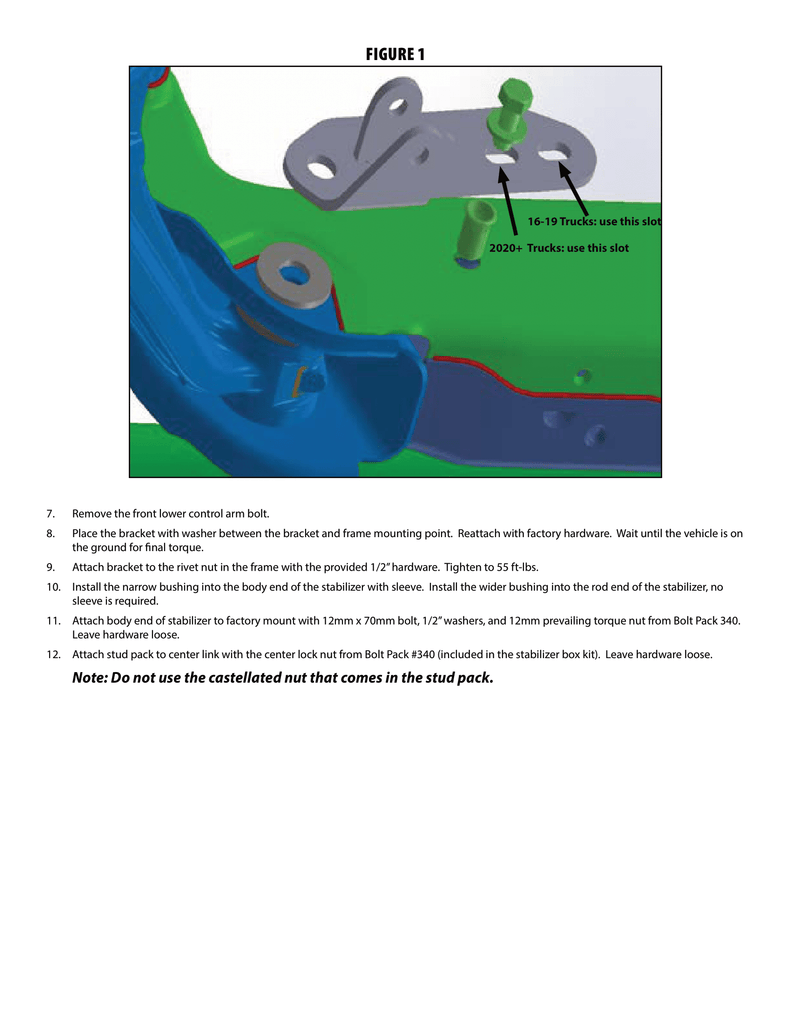 FIGURE 1

16-19 Trucks: use this slot

2020+ Trucks: use this slot

7. Remove the front lower control arm bolt.

8. Place the bracket with washer between the bracket and frame mounting point. Reattach with factory hardware. Wait until the vehicle is on the ground for final torque.

9. Attach bracket to the rivet nut in the frame with the provided 1/2" hardware. Tighten to 55 ft-lbs.

10. Install the narrow bushing into the body end of the stabilizer with sleeve. Install the wider bushing into the rod end of the stabilizer, no sleeve is required.

11. Attach body end of stabilizer to factory mount with 12mm x 70mm bolt, 1/2" washers, and 12mm prevailing torque nut from Bolt Pack 340. Leave hardware loose.

12. Attach stud pack to center link with the center lock nut from Bolt Pack #340 (included in the stabilizer box kit). Leave hardware loose.

Note: Do not use the castellated nut that comes in the stud pack.