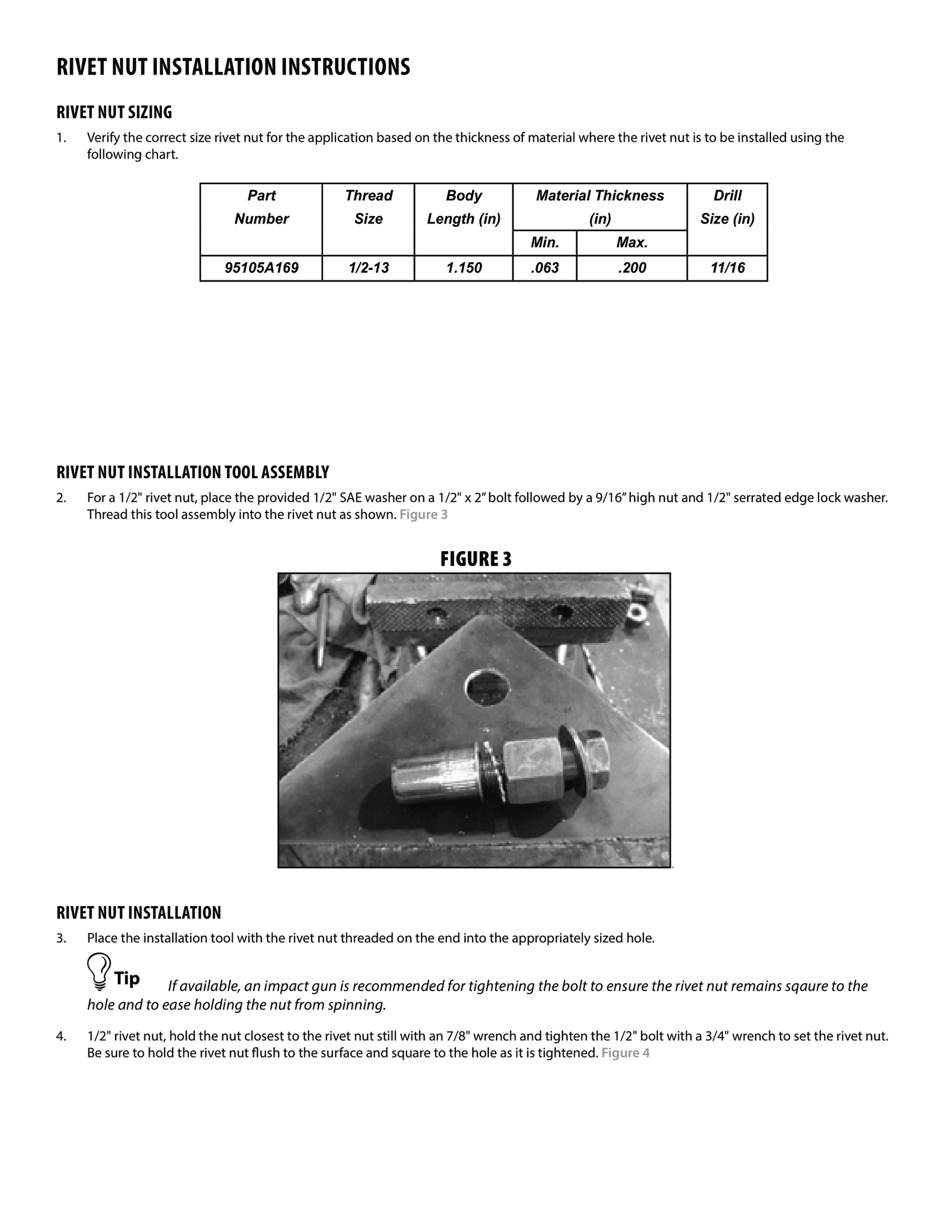 RIVET NUT INSTALLATION INSTRUCTIONS

RIVET NUT SIZING

1. Verify the correct size rivet nut for the application based on the thickness of material where the rivet nut is to be installed using the following chart.

| Part Number | Thread Size | Body Length (in) | Material Thickness (in) Min. | Material Thickness (in) Max. | Drill Size (in) |
|---|---|---|---|---|---|
| 95105A169 | 1/2-13 | 1.150 | .063 | .200 | 11/16 |

RIVET NUT INSTALLATION TOOL ASSEMBLY

2. For a 1/2" rivet nut, place the provided 1/2" SAE washer on a 1/2" x 2" bolt followed by a 9/16" high nut and 1/2" serrated edge lock washer. Thread this tool assembly into the rivet nut as shown. Figure 3

FIGURE 3

RIVET NUT INSTALLATION

3. Place the installation tool with the rivet nut threaded on the end into the appropriately sized hole.

Tip If available, an impact gun is recommended for tightening the bolt to ensure the rivet nut remains sqaure to the hole and to ease holding the nut from spinning.

4. 1/2" rivet nut, hold the nut closest to the rivet nut still with an 7/8" wrench and tighten the 1/2" bolt with a 3/4" wrench to set the rivet nut. Be sure to hold the rivet nut flush to the surface and square to the hole as it is tightened. Figure 4