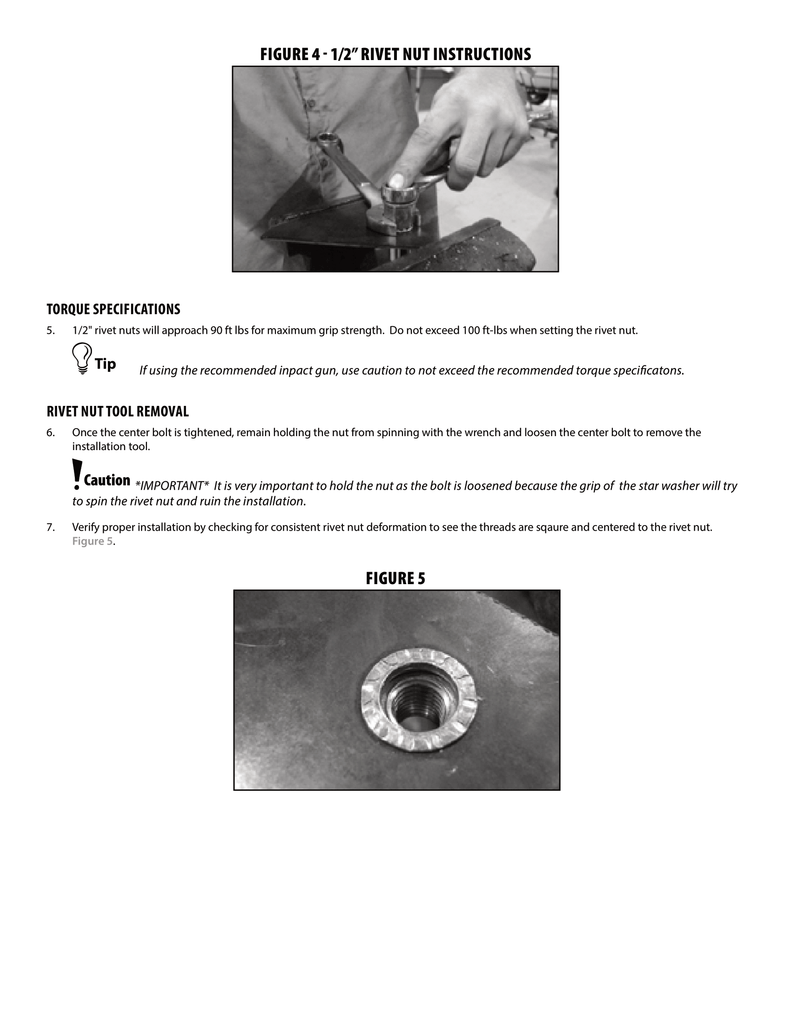 FIGURE 4 - 1/2" RIVET NUT INSTRUCTIONS

TORQUE SPECIFICATIONS

5. 1/2" rivet nuts will approach 90 ft lbs for maximum grip strength. Do not exceed 100 ft-lbs when setting the rivet nut.

Tip If using the recommended inpact gun, use caution to not exceed the recommended torque specificatons.

RIVET NUT TOOL REMOVAL

6. Once the center bolt is tightened, remain holding the nut from spinning with the wrench and loosen the center bolt to remove the installation tool.

Caution *IMPORTANT* It is very important to hold the nut as the bolt is loosened because the grip of the star washer will try to spin the rivet nut and ruin the installation.

7. Verify proper installation by checking for consistent rivet nut deformation to see the threads are sqaure and centered to the rivet nut. Figure 5.

FIGURE 5