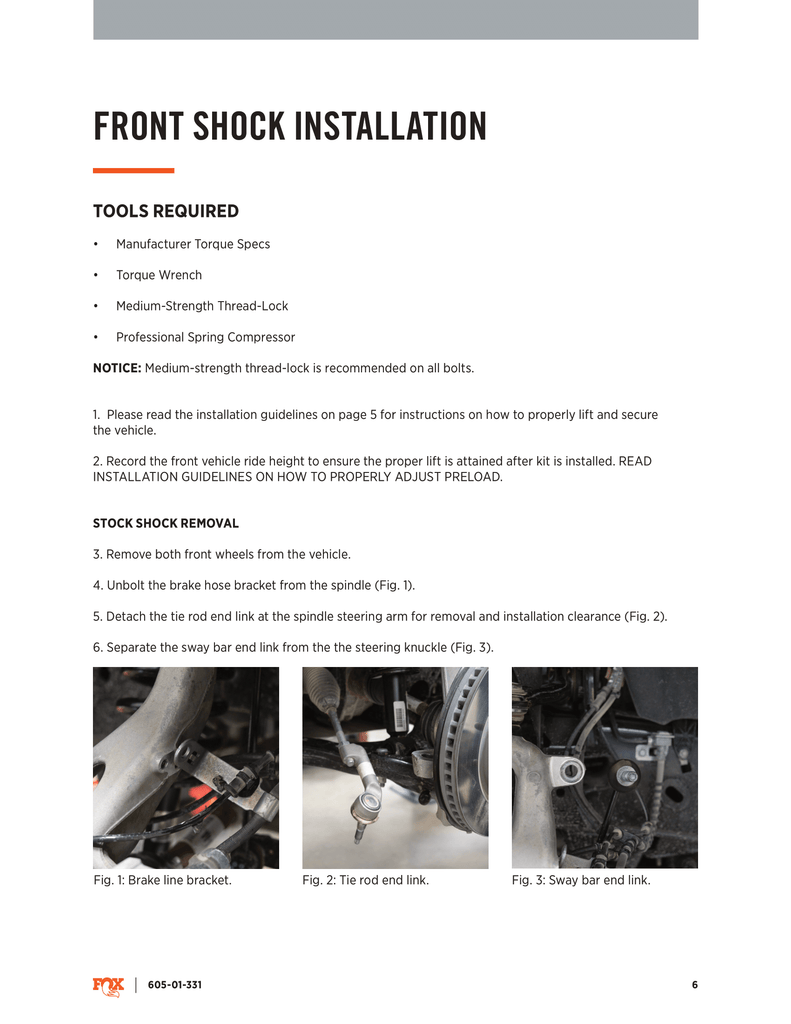 FRONT SHOCK INSTALLATION

TOOLS REQUIRED

• Manufacturer Torque Specs

• Torque Wrench

• Medium-Strength Thread-Lock

• Professional Spring Compressor

NOTICE: Medium-strength thread-lock is recommended on all bolts.

1. Please read the installation guidelines on page 5 for instructions on how to properly lift and secure the vehicle.

2. Record the front vehicle ride height to ensure the proper lift is attained after kit is installed. READ INSTALLATION GUIDELINES ON HOW TO PROPERLY ADJUST PRELOAD.

STOCK SHOCK REMOVAL

3. Remove both front wheels from the vehicle.

4. Unbolt the brake hose bracket from the spindle (Fig. 1).

5. Detach the tie rod end link at the spindle steering arm for removal and installation clearance (Fig. 2).

6. Separate the sway bar end link from the the steering knuckle (Fig. 3).

Fig. 1: Brake line bracket.

Fig. 2: Tie rod end link.

Fig. 3: Sway bar end link.

FOX | 605-01-331

6