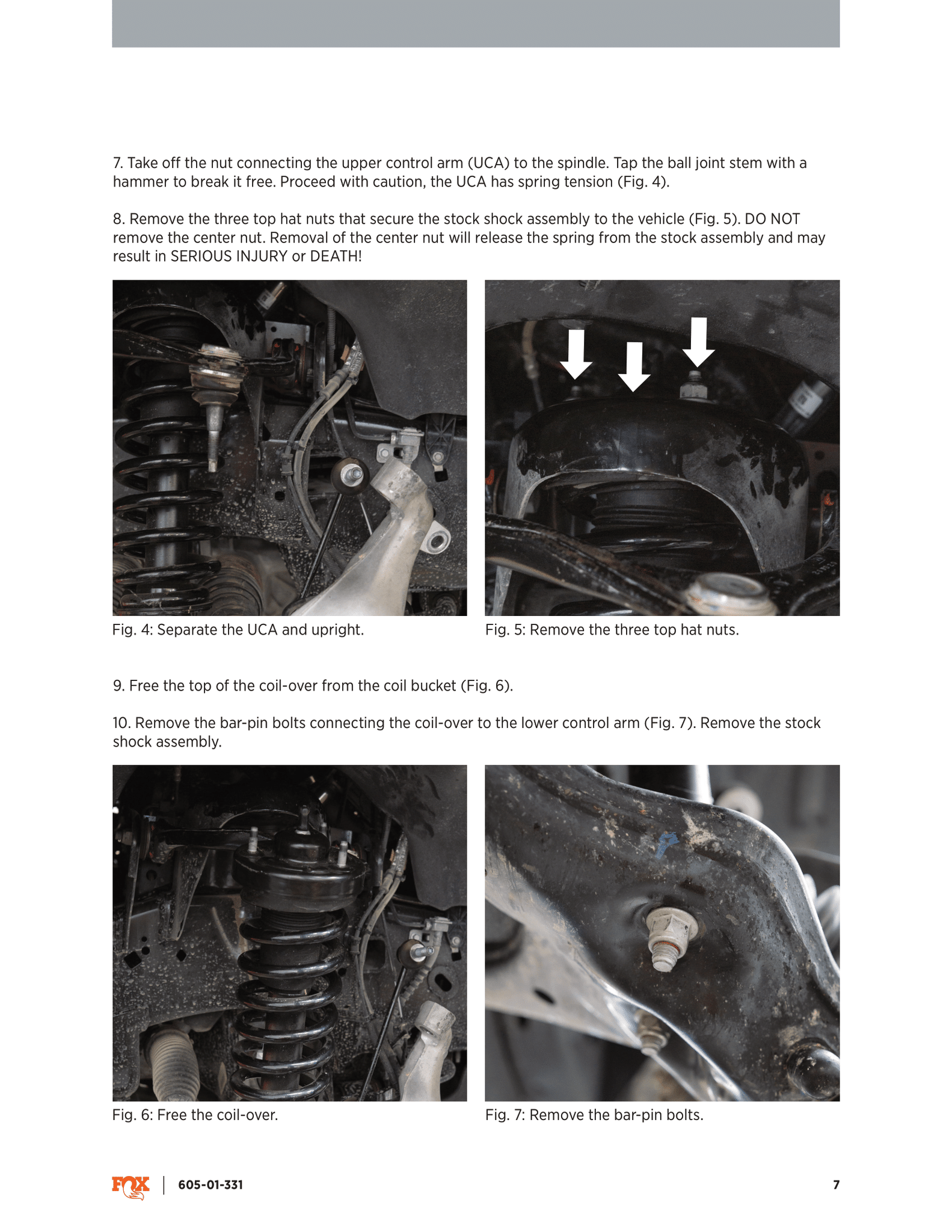 7. Take off the nut connecting the upper control arm (UCA) to the spindle. Tap the ball joint stem with a hammer to break it free. Proceed with caution, the UCA has spring tension (Fig. 4).

8. Remove the three top hat nuts that secure the stock shock assembly to the vehicle (Fig. 5). DO NOT remove the center nut. Removal of the center nut will release the spring from the stock assembly and may result in SERIOUS INJURY or DEATH!

Fig. 4: Separate the UCA and upright.

Fig. 5: Remove the three top hat nuts.

9. Free the top of the coil-over from the coil bucket (Fig. 6).

10. Remove the bar-pin bolts connecting the coil-over to the lower control arm (Fig. 7). Remove the stock shock assembly.

Fig. 6: Free the coil-over.

Fig. 7: Remove the bar-pin bolts.

FOX | 605-01-331 7