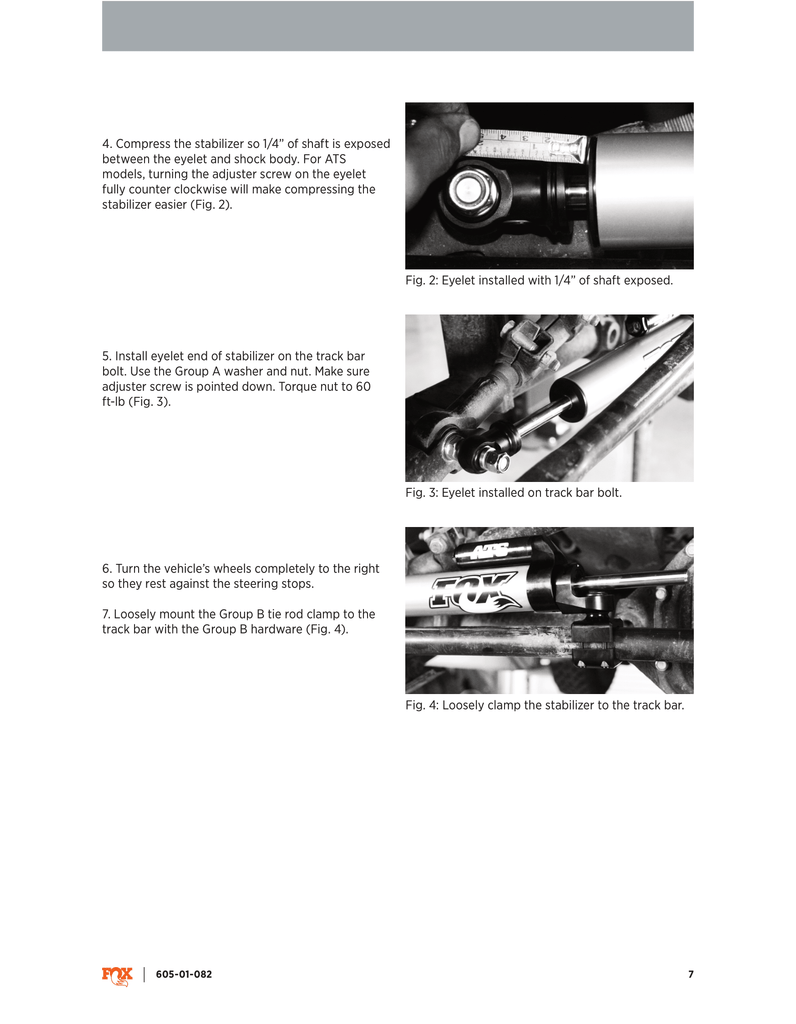 4. Compress the stabilizer so 1/4" of shaft is exposed between the eyelet and shock body. For ATS models, turning the adjuster screw on the eyelet fully counter clockwise will make compressing the stabilizer easier (Fig. 2).

Fig. 2: Eyelet installed with 1/4" of shaft exposed.

5. Install eyelet end of stabilizer on the track bar bolt. Use the Group A washer and nut. Make sure adjuster screw is pointed down. Torque nut to 60 ft-lb (Fig. 3).

Fig. 3: Eyelet installed on track bar bolt.

6. Turn the vehicle's wheels completely to the right so they rest against the steering stops.

7. Loosely mount the Group B tie rod clamp to the track bar with the Group B hardware (Fig. 4).

ATS
FOX

Fig. 4: Loosely clamp the stabilizer to the track bar.

FOX | 605-01-082 7