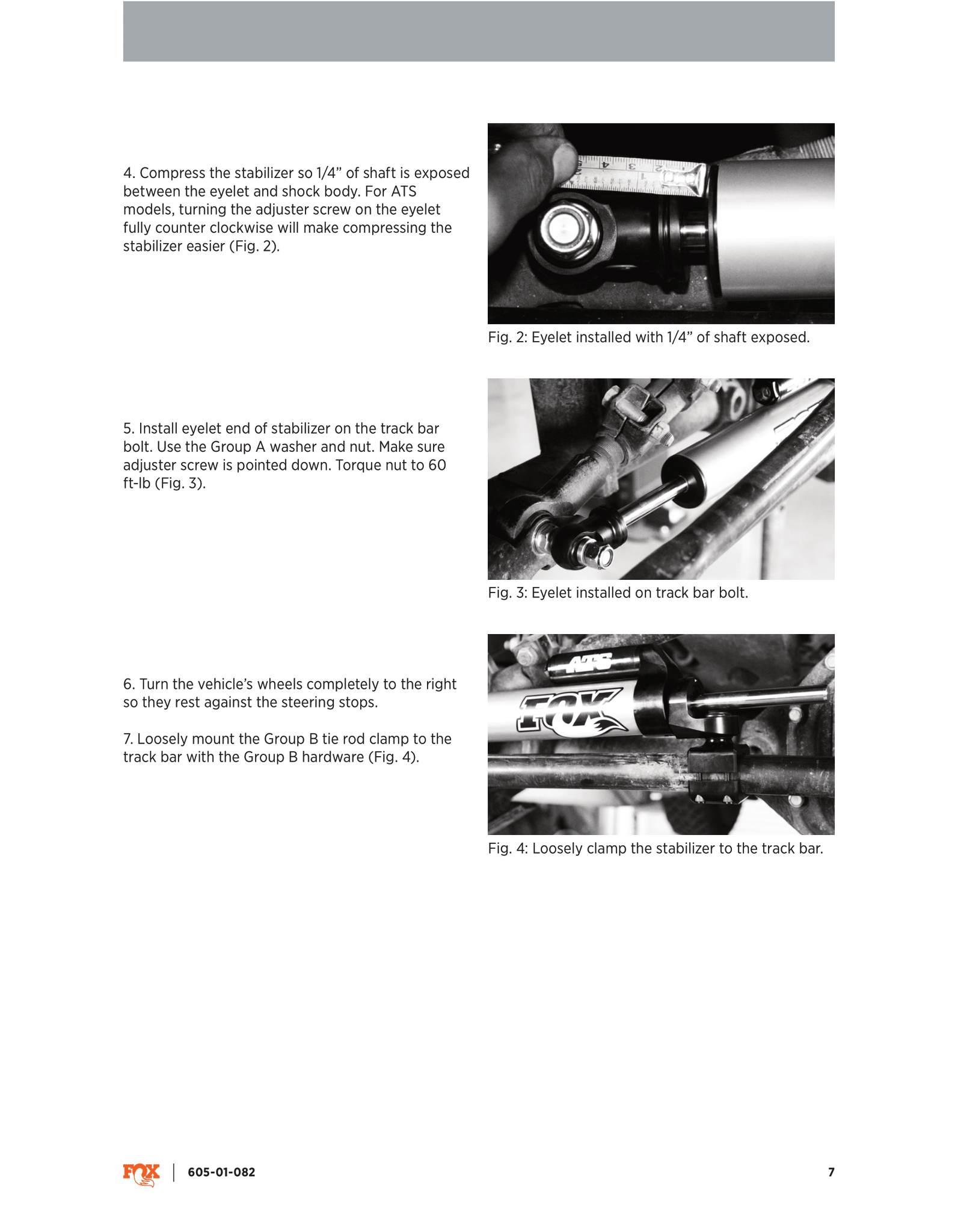 4. Compress the stabilizer so 1/4” of shaft is exposed between the eyelet and shock body. For ATS models, turning the adjuster screw on the eyelet fully counter clockwise will make compressing the stabilizer easier (Fig. 2).

Fig. 2: Eyelet installed with 1/4” of shaft exposed.

5. Install eyelet end of stabilizer on the track bar bolt. Use the Group A washer and nut. Make sure adjuster screw is pointed down. Torque nut to 60 ft-lb (Fig. 3).

Fig. 3: Eyelet installed on track bar bolt.

6. Turn the vehicle’s wheels completely to the right so they rest against the steering stops.

7. Loosely mount the Group B tie rod clamp to the track bar with the Group B hardware (Fig. 4).

ATS
FOX

Fig. 4: Loosely clamp the stabilizer to the track bar.

FOX | 605-01-082 7