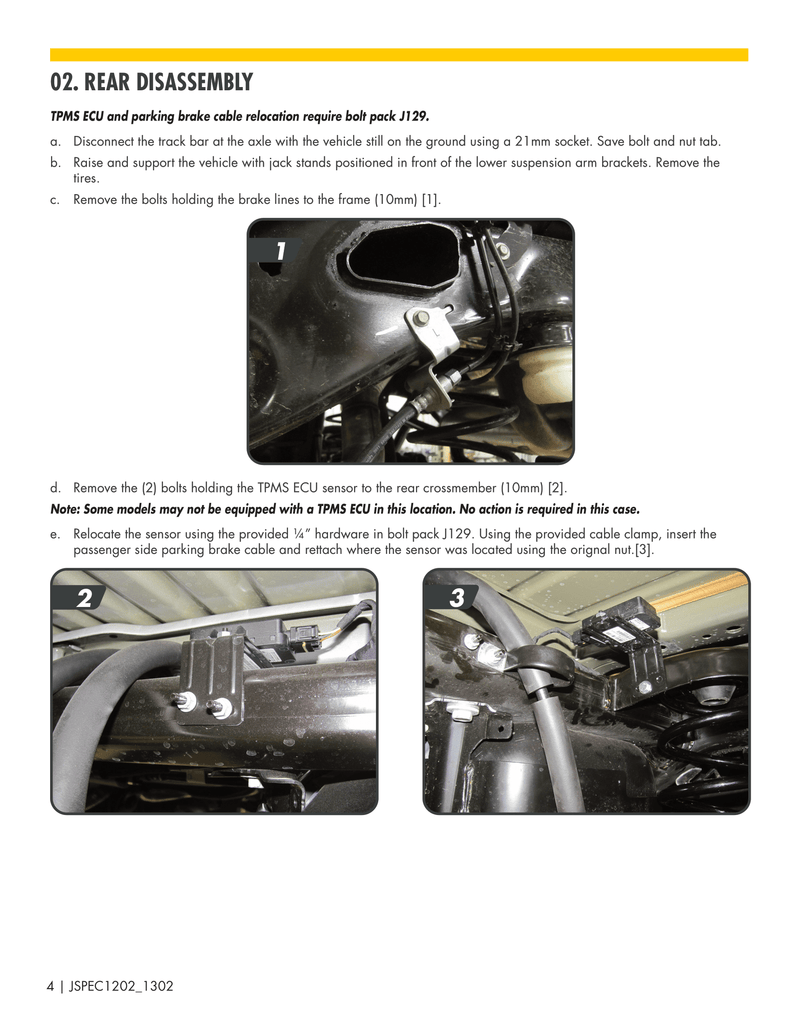 02. REAR DISASSEMBLY

TPMS ECU and parking brake cable relocation require bolt pack J129.

a. Disconnect the track bar at the axle with the vehicle still on the ground using a 21mm socket. Save bolt and nut tab.

b. Raise and support the vehicle with jack stands positioned in front of the lower suspension arm brackets. Remove the tires.

c. Remove the bolts holding the brake lines to the frame (10mm) [1].

1

d. Remove the (2) bolts holding the TPMS ECU sensor to the rear crossmember (10mm) [2].

Note: Some models may not be equipped with a TPMS ECU in this location. No action is required in this case.

e. Relocate the sensor using the provided ¼" hardware in bolt pack J129. Using the provided cable clamp, insert the passenger side parking brake cable and rettach where the sensor was located using the orignal nut.[3].

2

3

4 | JSPEC1202_1302