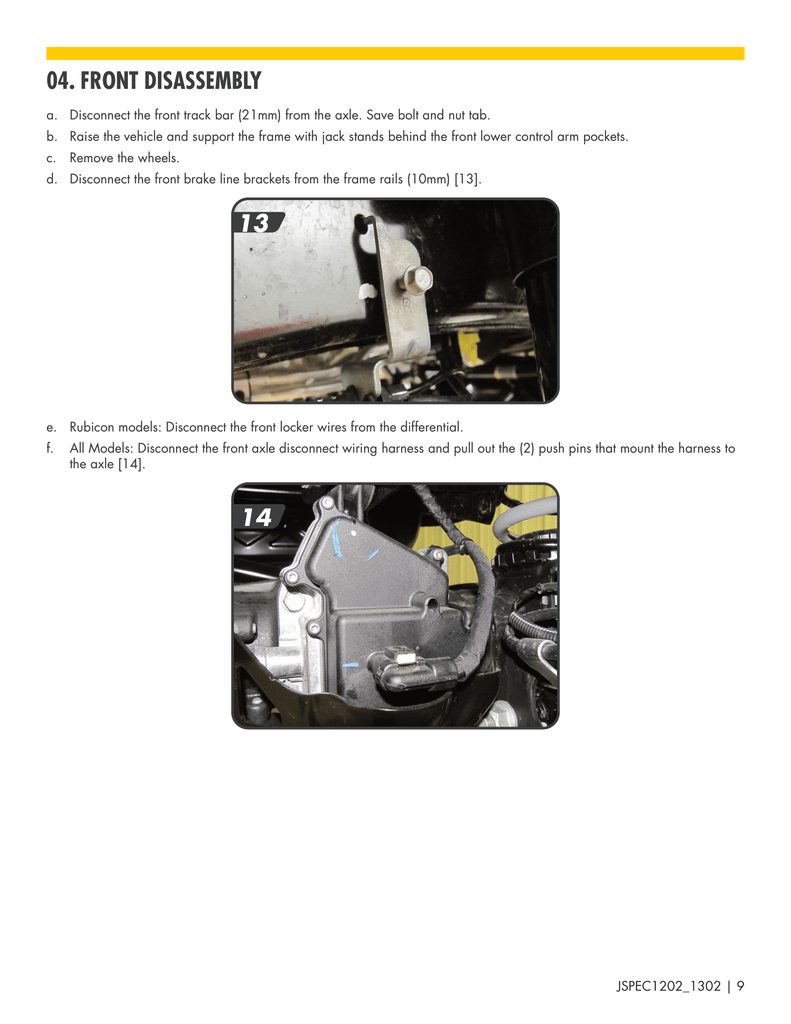 04. FRONT DISASSEMBLY

a. Disconnect the front track bar (21mm) from the axle. Save bolt and nut tab.

b. Raise the vehicle and support the frame with jack stands behind the front lower control arm pockets.

c. Remove the wheels.

d. Disconnect the front brake line brackets from the frame rails (10mm) [13].

13

e. Rubicon models: Disconnect the front locker wires from the differential.

f. All Models: Disconnect the front axle disconnect wiring harness and pull out the (2) push pins that mount the harness to the axle [14].

14

JSPEC1202_1302 | 9