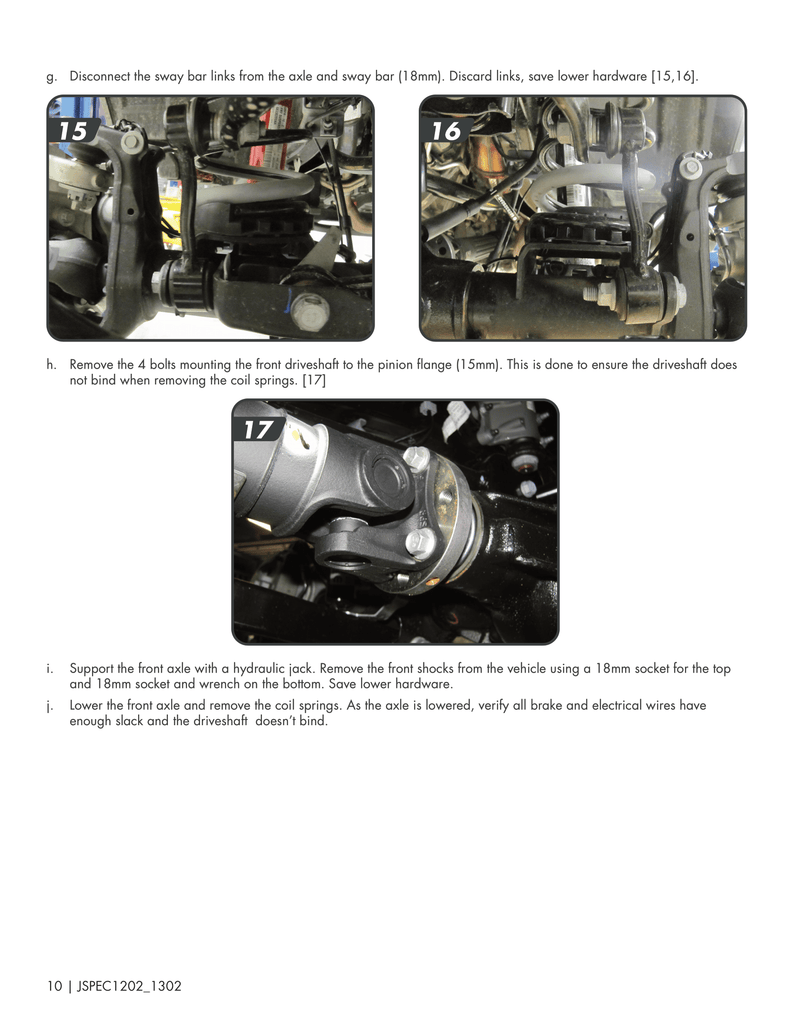 g. Disconnect the sway bar links from the axle and sway bar (18mm). Discard links, save lower hardware [15,16].

15

16

h. Remove the 4 bolts mounting the front driveshaft to the pinion flange (15mm). This is done to ensure the driveshaft does not bind when removing the coil springs. [17]

17

i. Support the front axle with a hydraulic jack. Remove the front shocks from the vehicle using a 18mm socket for the top and 18mm socket and wrench on the bottom. Save lower hardware.

j. Lower the front axle and remove the coil springs. As the axle is lowered, verify all brake and electrical wires have enough slack and the driveshaft doesn't bind.

10 | JSPEC1202_1302