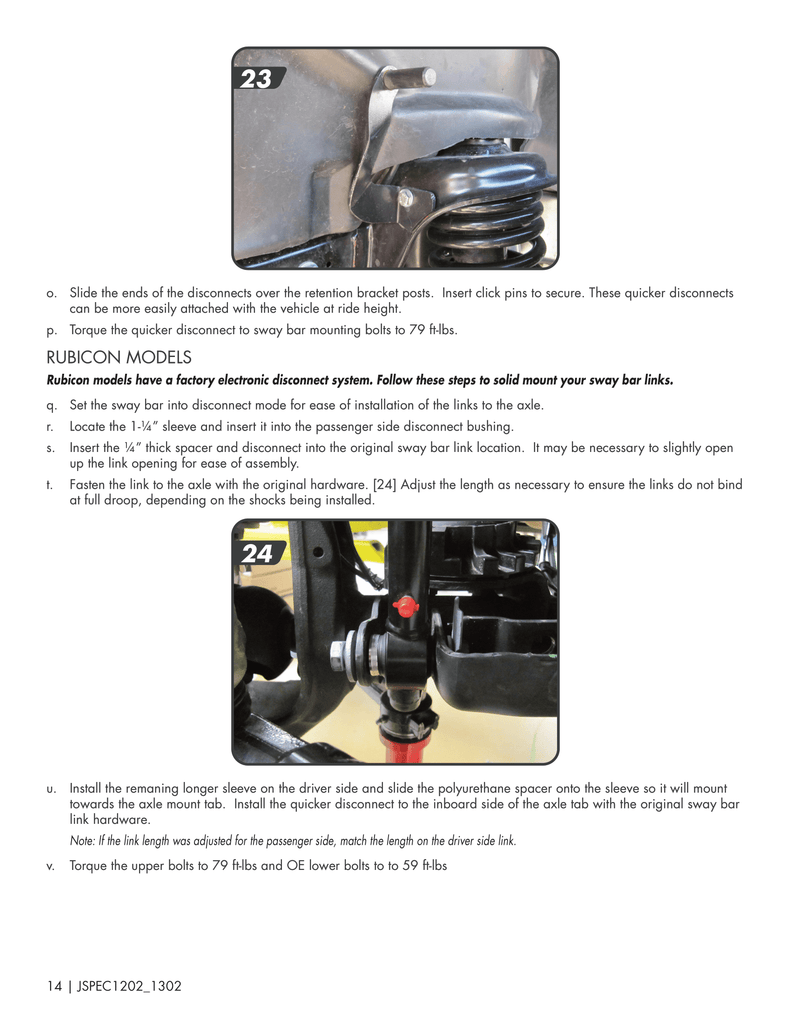 23

o. Slide the ends of the disconnects over the retention bracket posts. Insert click pins to secure. These quicker disconnects can be more easily attached with the vehicle at ride height.

p. Torque the quicker disconnect to sway bar mounting bolts to 79 ft-lbs.

RUBICON MODELS

Rubicon models have a factory electronic disconnect system. Follow these steps to solid mount your sway bar links.

q. Set the sway bar into disconnect mode for ease of installation of the links to the axle.

r. Locate the 1-¼" sleeve and insert it into the passenger side disconnect bushing.

s. Insert the ¼" thick spacer and disconnect into the original sway bar link location. It may be necessary to slightly open up the link opening for ease of assembly.

t. Fasten the link to the axle with the original hardware. [24] Adjust the length as necessary to ensure the links do not bind at full droop, depending on the shocks being installed.

24

u. Install the remaning longer sleeve on the driver side and slide the polyurethane spacer onto the sleeve so it will mount towards the axle mount tab. Install the quicker disconnect to the inboard side of the axle tab with the original sway bar link hardware.

Note: If the link length was adjusted for the passenger side, match the length on the driver side link.

v. Torque the upper bolts to 79 ft-lbs and OE lower bolts to to 59 ft-lbs

14 | JSPEC1202_1302