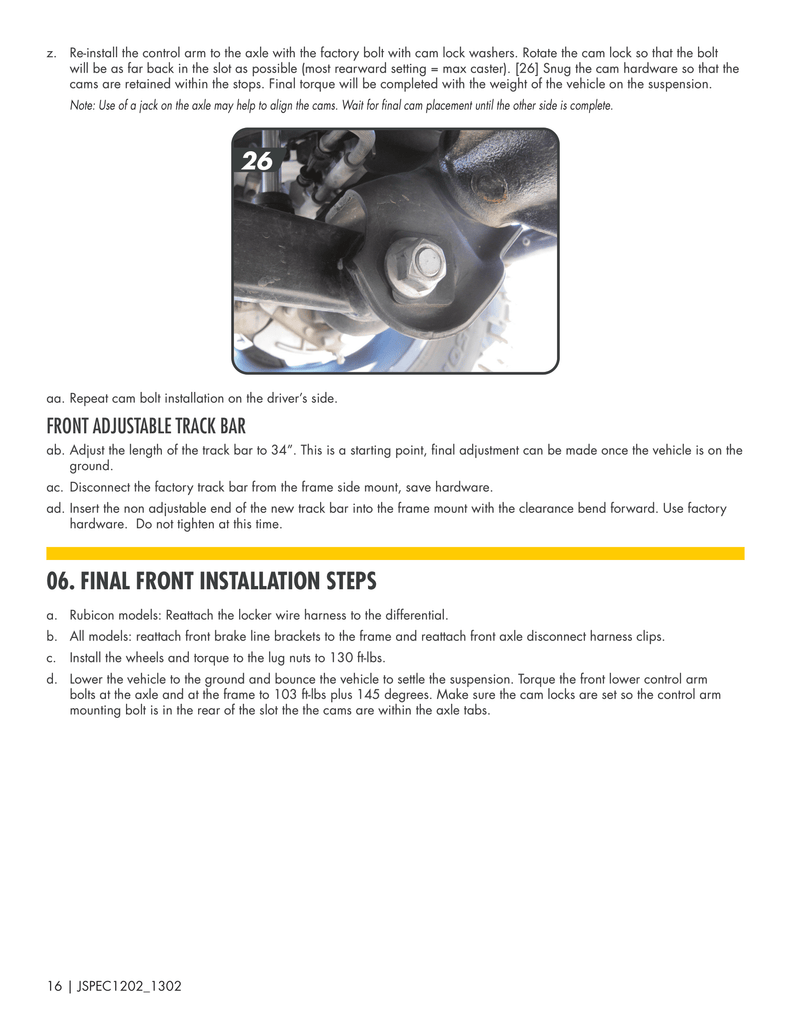 z. Re-install the control arm to the axle with the factory bolt with cam lock washers. Rotate the cam lock so that the bolt will be as far back in the slot as possible (most rearward setting = max caster). [26] Snug the cam hardware so that the cams are retained within the stops. Final torque will be completed with the weight of the vehicle on the suspension.

Note: Use of a jack on the axle may help to align the cams. Wait for final cam placement until the other side is complete.

26

aa. Repeat cam bolt installation on the driver's side.

FRONT ADJUSTABLE TRACK BAR

ab. Adjust the length of the track bar to 34". This is a starting point, final adjustment can be made once the vehicle is on the ground.

ac. Disconnect the factory track bar from the frame side mount, save hardware.

ad. Insert the non adjustable end of the new track bar into the frame mount with the clearance bend forward. Use factory hardware. Do not tighten at this time.

06. FINAL FRONT INSTALLATION STEPS

a. Rubicon models: Reattach the locker wire harness to the differential.

b. All models: reattach front brake line brackets to the frame and reattach front axle disconnect harness clips.

c. Install the wheels and torque to the lug nuts to 130 ft-lbs.

d. Lower the vehicle to the ground and bounce the vehicle to settle the suspension. Torque the front lower control arm bolts at the axle and at the frame to 103 ft-lbs plus 145 degrees. Make sure the cam locks are set so the control arm mounting bolt is in the rear of the slot the the cams are within the axle tabs.

16 | JSPEC1202_1302