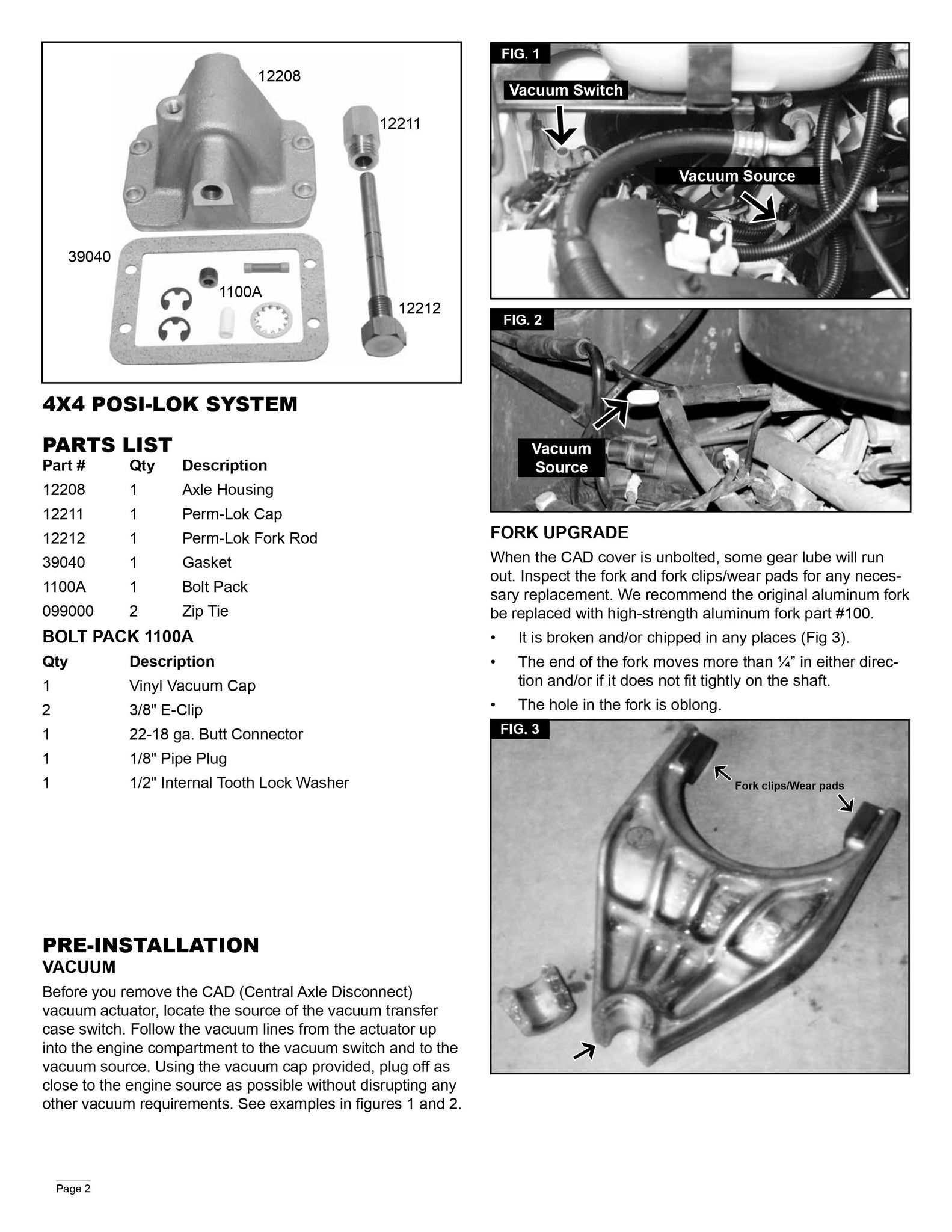 12208

12211

39040

1100A

12212

4X4 POSI-LOK SYSTEM

PARTS LIST

| Part # | Qty | Description |
|---|---|---|
| 12208 | 1 | Axle Housing |
| 12211 | 1 | Perm-Lok Cap |
| 12212 | 1 | Perm-Lok Fork Rod |
| 39040 | 1 | Gasket |
| 1100A | 1 | Bolt Pack |
| 099000 | 2 | Zip Tie |

BOLT PACK 1100A

| Qty | Description |
|---|---|
| 1 | Vinyl Vacuum Cap |
| 2 | 3/8" E-Clip |
| 1 | 22-18 ga. Butt Connector |
| 1 | 1/8" Pipe Plug |
| 1 | 1/2" Internal Tooth Lock Washer |

PRE-INSTALLATION
VACUUM

Before you remove the CAD (Central Axle Disconnect) vacuum actuator, locate the source of the vacuum transfer case switch. Follow the vacuum lines from the actuator up into the engine compartment to the vacuum switch and to the vacuum source. Using the vacuum cap provided, plug off as close to the engine source as possible without disrupting any other vacuum requirements. See examples in figures 1 and 2.

FIG. 1

Vacuum Switch

Vacuum Source

FIG. 2

Vacuum Source

FORK UPGRADE

When the CAD cover is unbolted, some gear lube will run out. Inspect the fork and fork clips/wear pads for any necessary replacement. We recommend the original aluminum fork be replaced with high-strength aluminum fork part #100.

• It is broken and/or chipped in any places (Fig 3).

• The end of the fork moves more than ¼” in either direction and/or if it does not fit tightly on the shaft.

• The hole in the fork is oblong.

FIG. 3

Fork clips/Wear pads

Page 2