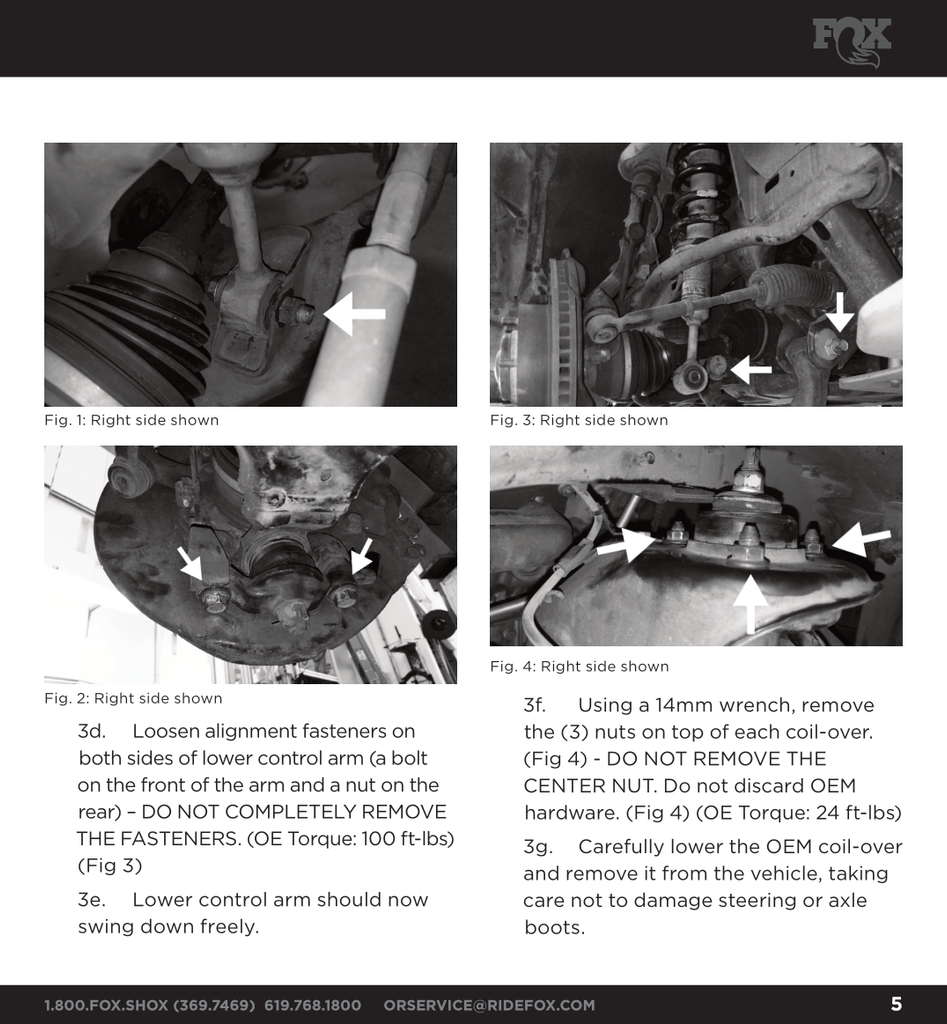 FOX

Fig. 1: Right side shown

Fig. 2: Right side shown

3d. Loosen alignment fasteners on both sides of lower control arm (a bolt on the front of the arm and a nut on the rear) – DO NOT COMPLETELY REMOVE THE FASTENERS. (OE Torque: 100 ft-lbs) (Fig 3)

3e. Lower control arm should now swing down freely.

Fig. 3: Right side shown

Fig. 4: Right side shown

3f. Using a 14mm wrench, remove the (3) nuts on top of each coil-over. (Fig 4) - DO NOT REMOVE THE CENTER NUT. Do not discard OEM hardware. (Fig 4) (OE Torque: 24 ft-lbs)

3g. Carefully lower the OEM coil-over and remove it from the vehicle, taking care not to damage steering or axle boots.

1.800.FOX.SHOX (369.7469) 619.768.1800 ORSERVICE@RIDEFOX.COM 5