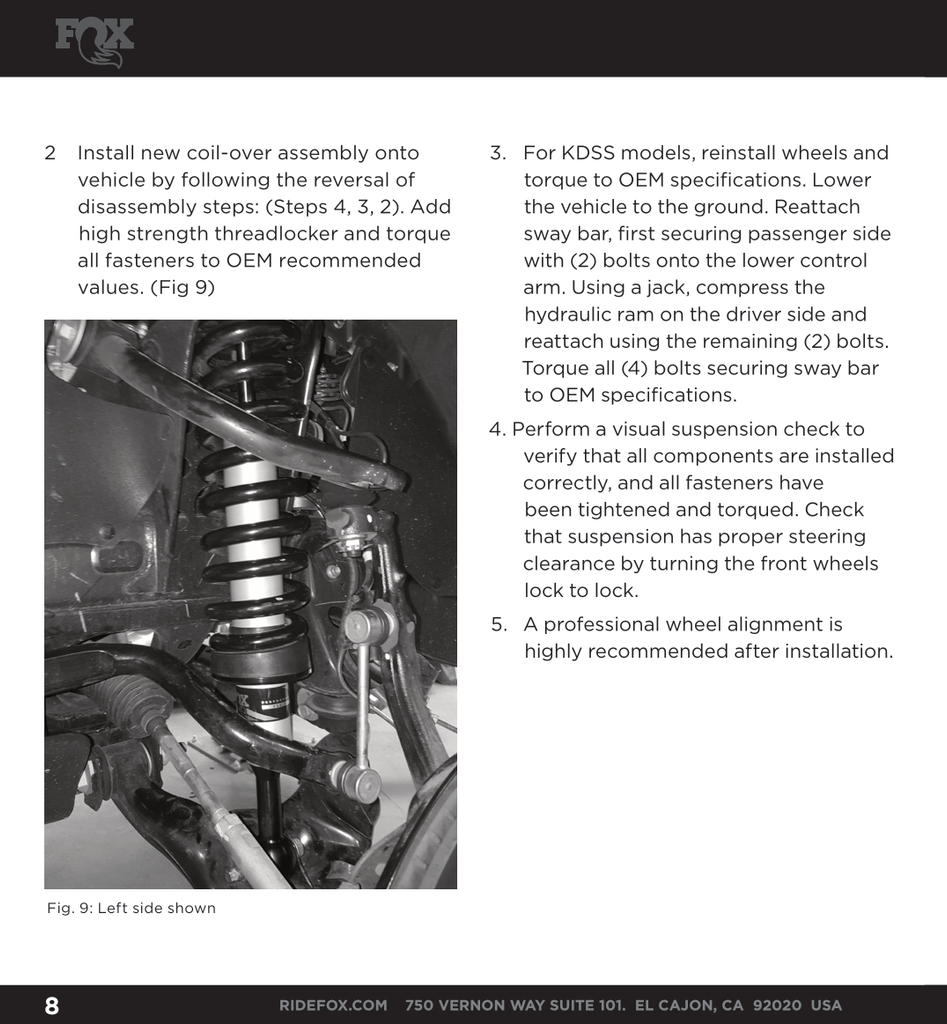 FOX

2 Install new coil-over assembly onto vehicle by following the reversal of disassembly steps: (Steps 4, 3, 2). Add high strength threadlocker and torque all fasteners to OEM recommended values. (Fig 9)

Fig. 9: Left side shown

3. For KDSS models, reinstall wheels and torque to OEM specifications. Lower the vehicle to the ground. Reattach sway bar, first securing passenger side with (2) bolts onto the lower control arm. Using a jack, compress the hydraulic ram on the driver side and reattach using the remaining (2) bolts. Torque all (4) bolts securing sway bar to OEM specifications.

4. Perform a visual suspension check to verify that all components are installed correctly, and all fasteners have been tightened and torqued. Check that suspension has proper steering clearance by turning the front wheels lock to lock.

5. A professional wheel alignment is highly recommended after installation.

8 RIDEFOX.COM 750 VERNON WAY SUITE 101. EL CAJON, CA 92020 USA