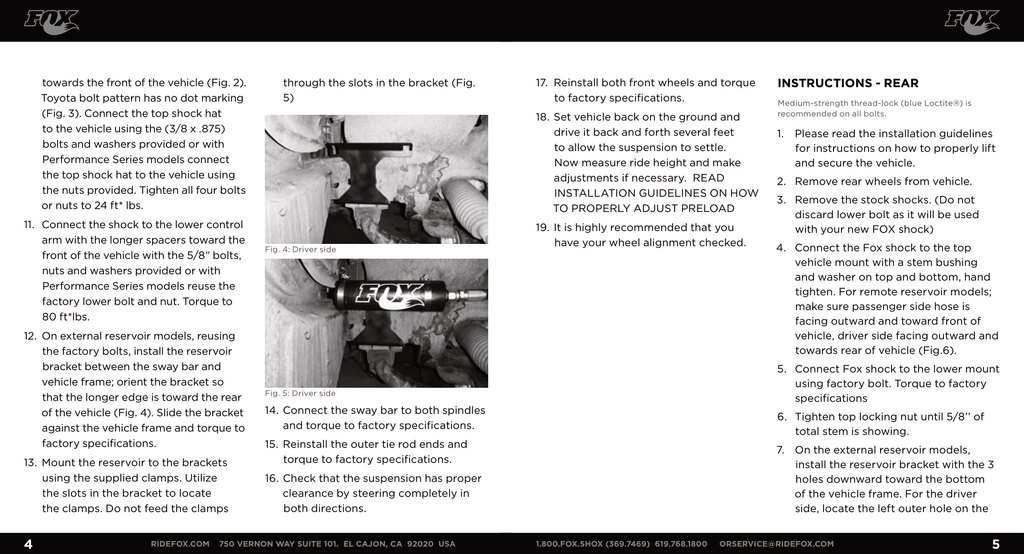 FOX

FOX

towards the front of the vehicle (Fig. 2). Toyota bolt pattern has no dot marking (Fig. 3). Connect the top shock hat to the vehicle using the (3/8 x .875) bolts and washers provided or with Performance Series models connect the top shock hat to the vehicle using the nuts provided. Tighten all four bolts or nuts to 24 ft* lbs.

11. Connect the shock to the lower control arm with the longer spacers toward the front of the vehicle with the 5/8" bolts, nuts and washers provided or with Performance Series models reuse the factory lower bolt and nut. Torque to 80 ft*lbs.

12. On external reservoir models, reusing the factory bolts, install the reservoir bracket between the sway bar and vehicle frame; orient the bracket so that the longer edge is toward the rear of the vehicle (Fig. 4). Slide the bracket against the vehicle frame and torque to factory specifications.

13. Mount the reservoir to the brackets using the supplied clamps. Utilize the slots in the bracket to locate the clamps. Do not feed the clamps through the slots in the bracket (Fig. 5)

Fig. 4: Driver side

FOX

Fig. 5: Driver side

14. Connect the sway bar to both spindles and torque to factory specifications.

15. Reinstall the outer tie rod ends and torque to factory specifications.

16. Check that the suspension has proper clearance by steering completely in both directions.

17. Reinstall both front wheels and torque to factory specifications.

18. Set vehicle back on the ground and drive it back and forth several feet to allow the suspension to settle. Now measure ride height and make adjustments if necessary. READ INSTALLATION GUIDELINES ON HOW TO PROPERLY ADJUST PRELOAD

19. It is highly recommended that you have your wheel alignment checked.

INSTRUCTIONS - REAR

Medium-strength thread-lock (blue Loctite®) is recommended on all bolts.

1. Please read the installation guidelines for instructions on how to properly lift and secure the vehicle.

2. Remove rear wheels from vehicle.

3. Remove the stock shocks. (Do not discard lower bolt as it will be used with your new FOX shock)

4. Connect the Fox shock to the top vehicle mount with a stem bushing and washer on top and bottom, hand tighten. For remote reservoir models; make sure passenger side hose is facing outward and toward front of vehicle, driver side facing outward and towards rear of vehicle (Fig.6).

5. Connect Fox shock to the lower mount using factory bolt. Torque to factory specifications

6. Tighten top locking nut until 5/8" of total stem is showing.

7. On the external reservoir models, install the reservoir bracket with the 3 holes downward toward the bottom of the vehicle frame. For the driver side, locate the left outer hole on the

4 RIDEFOX.COM 750 VERNON WAY SUITE 101. EL CAJON, CA 92020 USA

1.800.FOX.SHOX (369.7469) 619.768.1800 ORSERVICE@RIDEFOX.COM 5