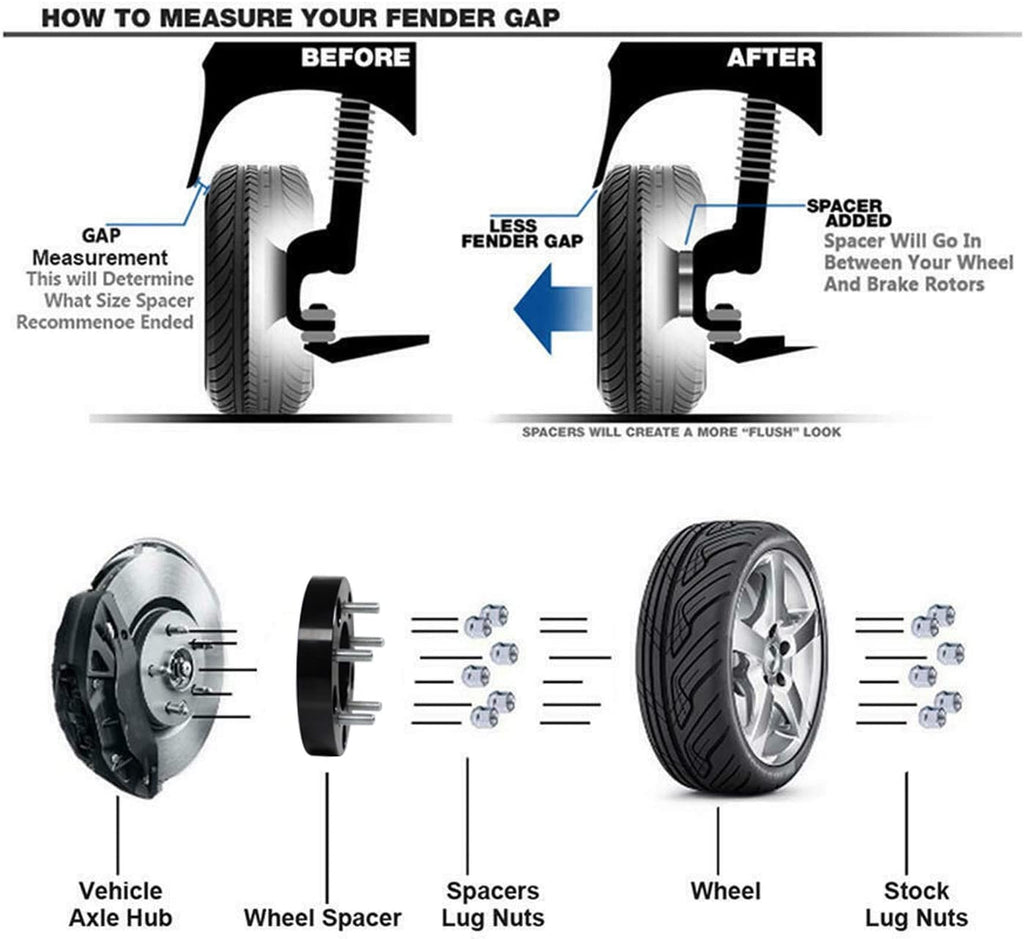 HOW TO MEASURE YOUR FENDER GAP

BEFORE

GAP Measurement
This will Determine What Size Spacer Recommenoe Ended

AFTER

LESS FENDER GAP

SPACER ADDED
Spacer Will Go In Between Your Wheel And Brake Rotors

SPACERS WILL CREATE A MORE "FLUSH" LOOK

Vehicle Axle Hub

Wheel Spacer

Spacers Lug Nuts

Wheel

Stock Lug Nuts