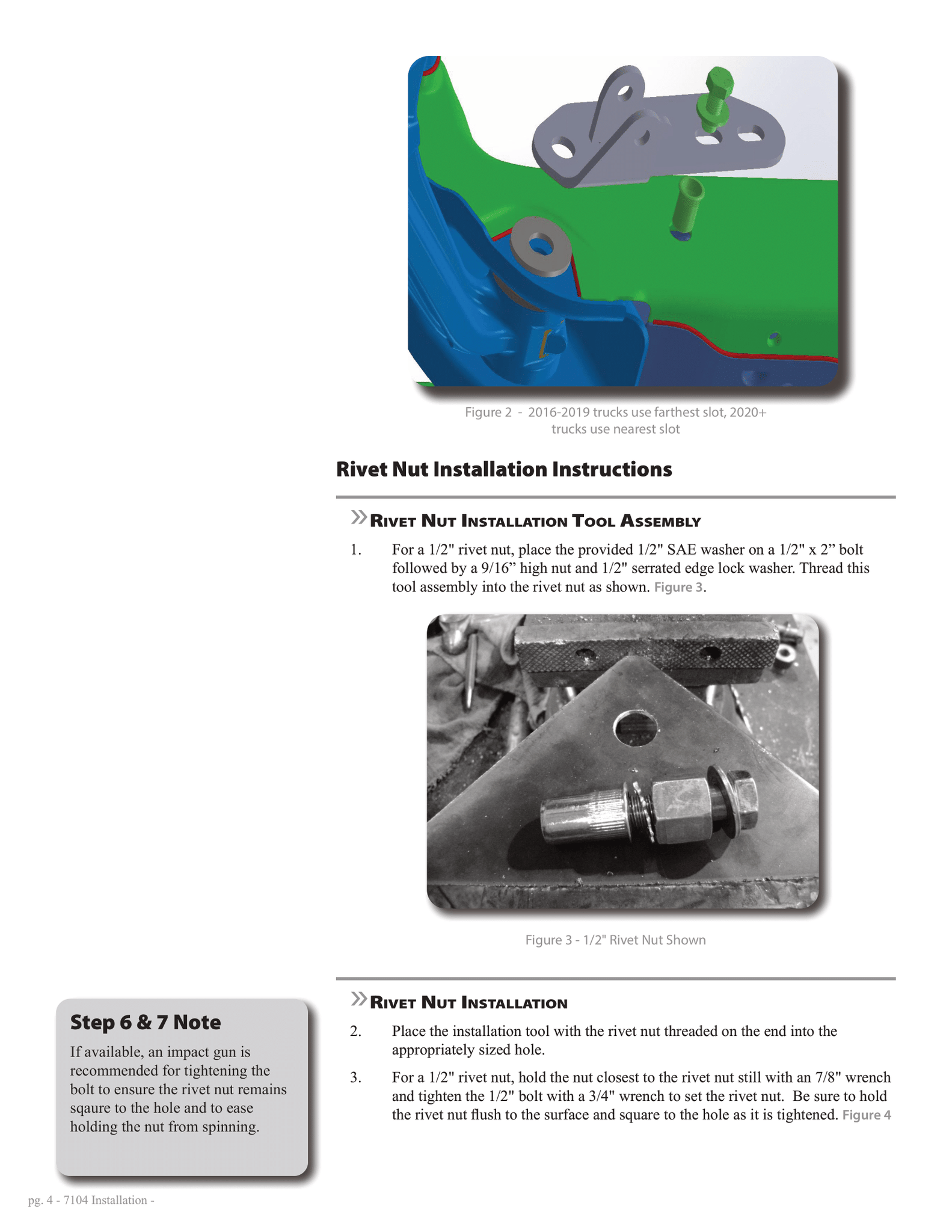 Figure 2 - 2016-2019 trucks use farthest slot, 2020+ trucks use nearest slot

Rivet Nut Installation Instructions

» Rivet Nut Installation Tool Assembly

1. For a 1/2" rivet nut, place the provided 1/2" SAE washer on a 1/2" x 2” bolt followed by a 9/16” high nut and 1/2" serrated edge lock washer. Thread this tool assembly into the rivet nut as shown. Figure 3.

Figure 3 - 1/2" Rivet Nut Shown

» Rivet Nut Installation

2. Place the installation tool with the rivet nut threaded on the end into the appropriately sized hole.

3. For a 1/2" rivet nut, hold the nut closest to the rivet nut still with an 7/8" wrench and tighten the 1/2" bolt with a 3/4" wrench to set the rivet nut. Be sure to hold the rivet nut flush to the surface and square to the hole as it is tightened. Figure 4

Step 6 & 7 Note

If available, an impact gun is recommended for tightening the bolt to ensure the rivet nut remains sqaure to the hole and to ease holding the nut from spinning.

pg. 4 - 7104 Installation -