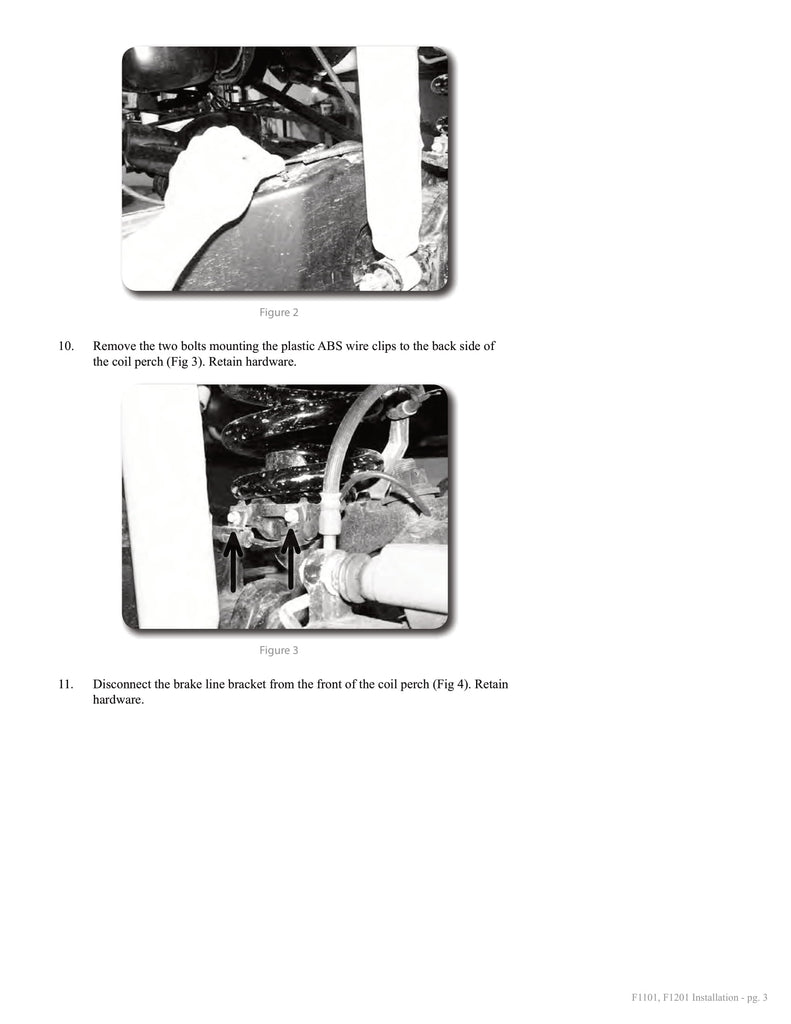 Figure 2

10. Remove the two bolts mounting the plastic ABS wire clips to the back side of the coil perch (Fig 3). Retain hardware.

Figure 3

11. Disconnect the brake line bracket from the front of the coil perch (Fig 4). Retain hardware.

F1101, F1201 Installation - pg. 3