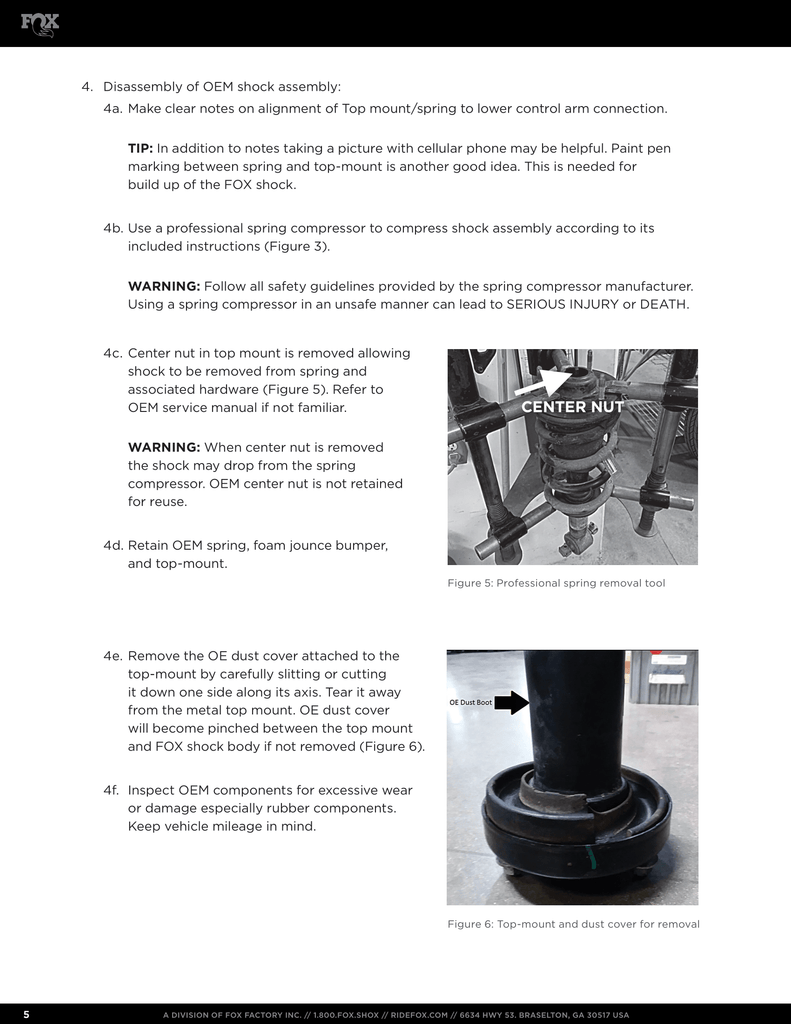 FOX

4. Disassembly of OEM shock assembly:

4a. Make clear notes on alignment of Top mount/spring to lower control arm connection.

TIP: In addition to notes taking a picture with cellular phone may be helpful. Paint pen marking between spring and top-mount is another good idea. This is needed for build up of the FOX shock.

4b. Use a professional spring compressor to compress shock assembly according to its included instructions (Figure 3).

WARNING: Follow all safety guidelines provided by the spring compressor manufacturer. Using a spring compressor in an unsafe manner can lead to SERIOUS INJURY or DEATH.

4c. Center nut in top mount is removed allowing shock to be removed from spring and associated hardware (Figure 5). Refer to OEM service manual if not familiar.

WARNING: When center nut is removed the shock may drop from the spring compressor. OEM center nut is not retained for reuse.

4d. Retain OEM spring, foam jounce bumper, and top-mount.

CENTER NUT

Figure 5: Professional spring removal tool

4e. Remove the OE dust cover attached to the top-mount by carefully slitting or cutting it down one side along its axis. Tear it away from the metal top mount. OE dust cover will become pinched between the top mount and FOX shock body if not removed (Figure 6).

4f. Inspect OEM components for excessive wear or damage especially rubber components. Keep vehicle mileage in mind.

OE Dust Boot

Figure 6: Top-mount and dust cover for removal

5 A DIVISION OF FOX FACTORY INC. // 1.800.FOX.SHOX // RIDEFOX.COM // 6634 HWY 53. BRASELTON, GA 30517 USA