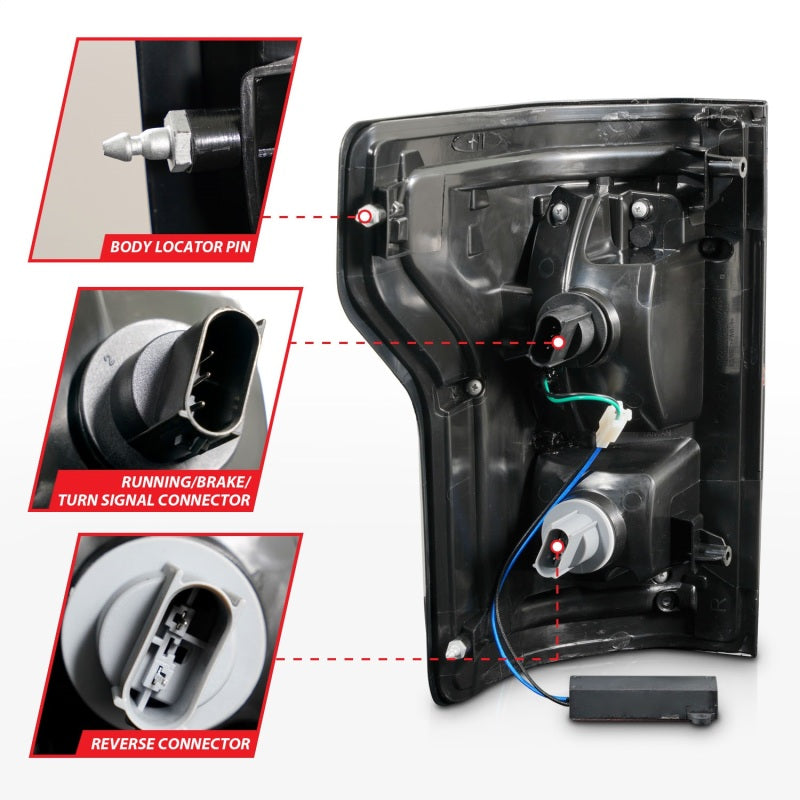 BODY LOCATOR PIN

RUNNING/BRAKE/ TURN SIGNAL CONNECTOR

REVERSE CONNECTOR