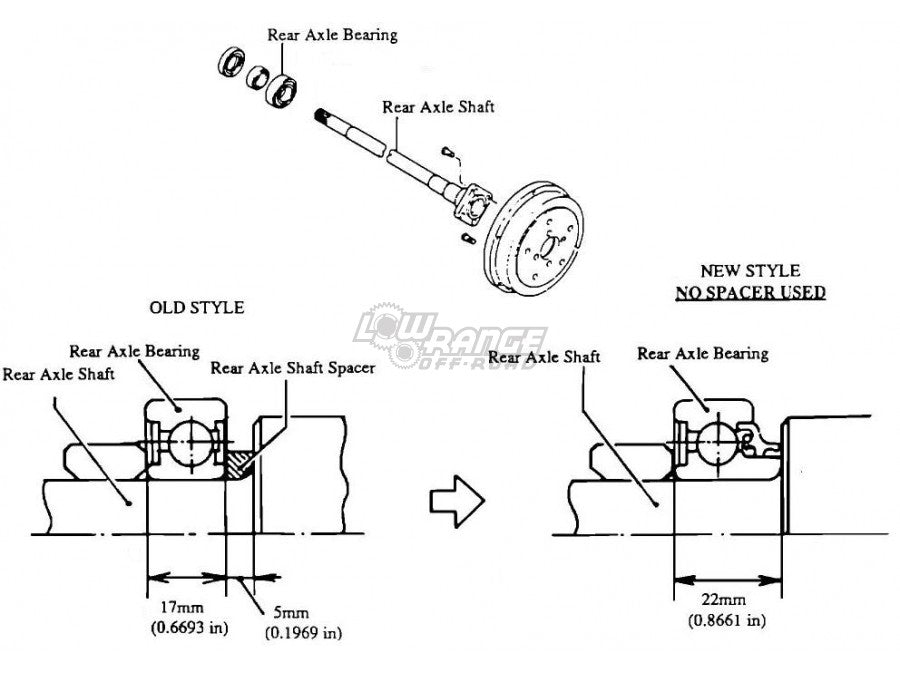 Rear Axle Bearing

Rear Axle Shaft

OLD STYLE

Rear Axle Bearing

Rear Axle Shaft

Rear Axle Shaft Spacer

17mm
(0.6693 in)

5mm
(0.1969 in)

LOW RANGE OFF-ROAD

NEW STYLE
NO SPACER USED

Rear Axle Shaft

Rear Axle Bearing

22mm
(0.8661 in)