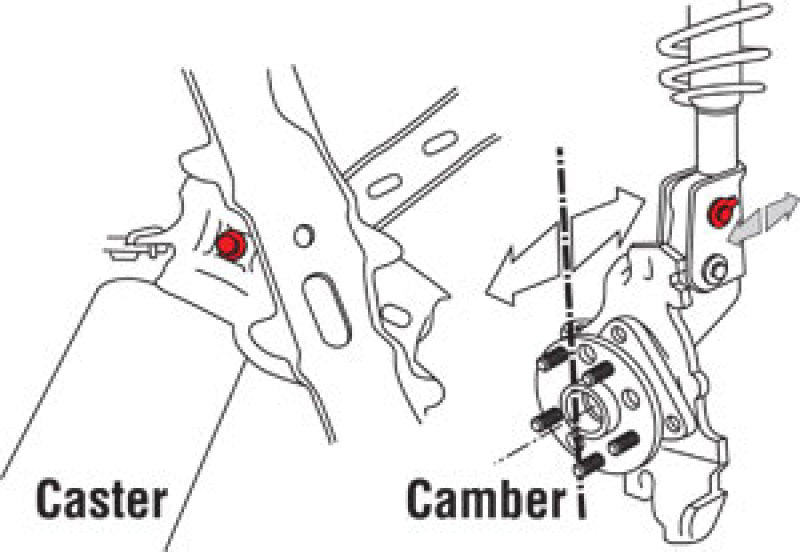 Caster

Camber