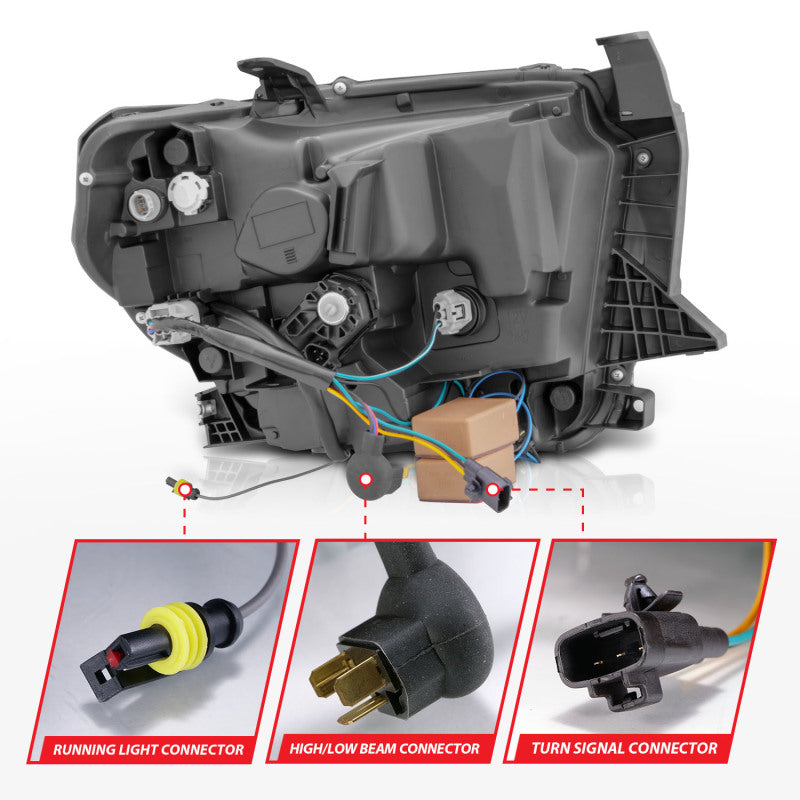 RUNNING LIGHT CONNECTOR

HIGH/LOW BEAM CONNECTOR

TURN SIGNAL CONNECTOR